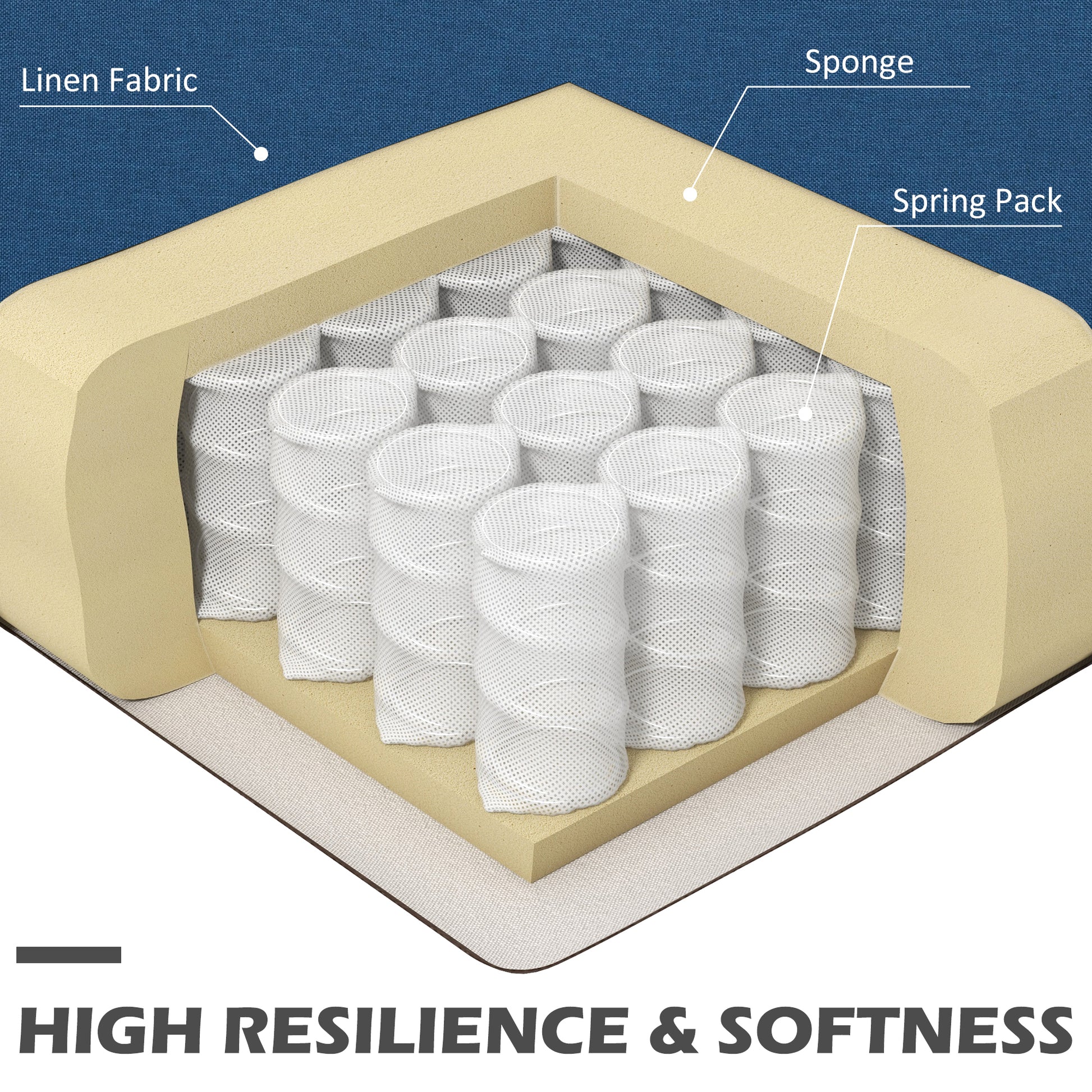 Linen Fabric

Sponge

Spring Pack

HIGH RESILIENCE & SOFTNESS