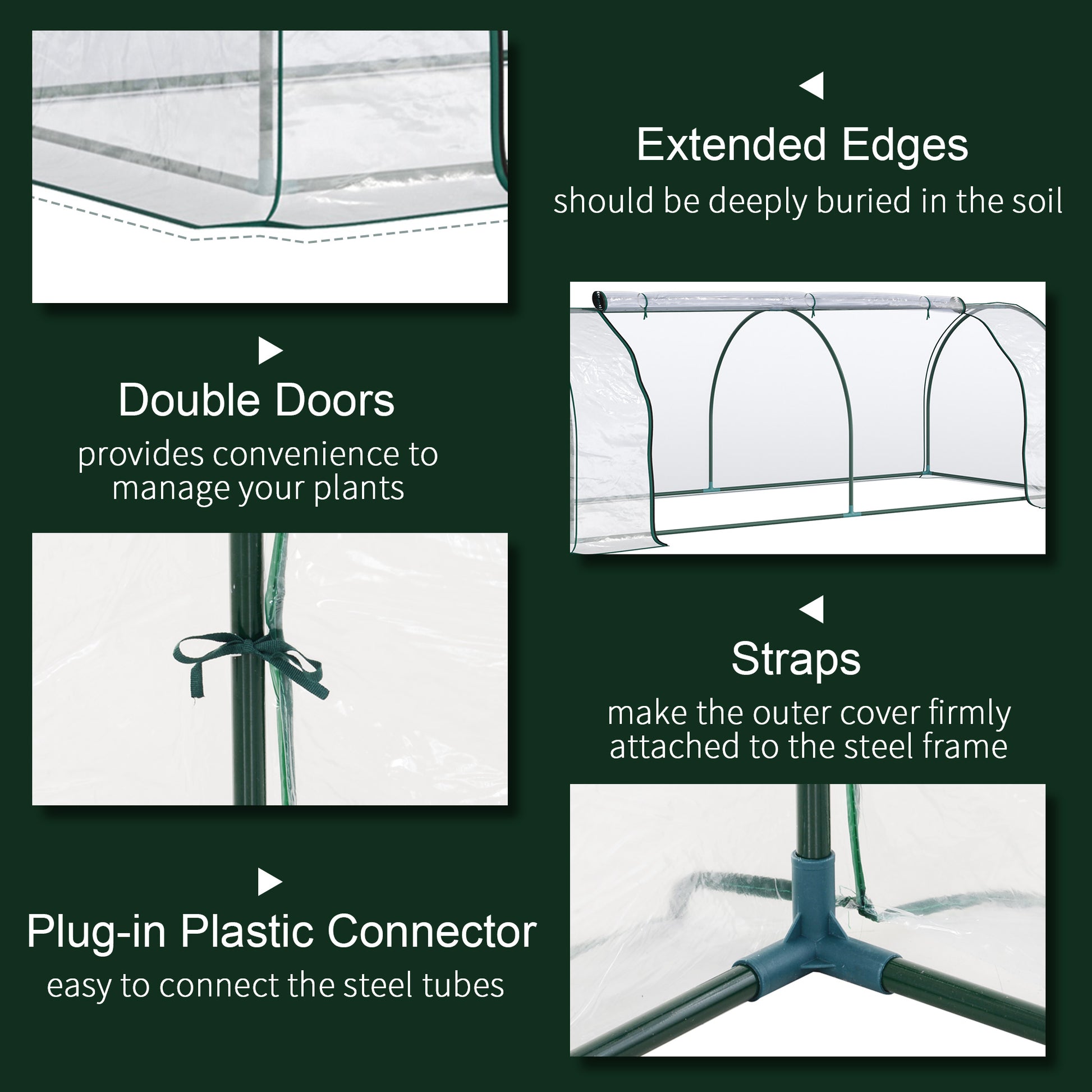 Extended Edges
should be deeply buried in the soil

Double Doors
provides convenience to manage your plants

Straps
make the outer cover firmly attached to the steel frame

Plug-in Plastic Connector
easy to connect the steel tubes