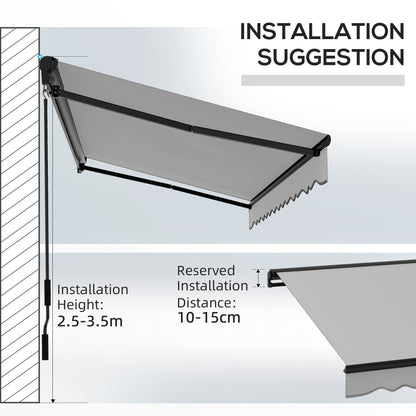 INSTALLATION SUGGESTION

Installation Height: 2.5-3.5m

Reserved Installation Distance: 10-15cm