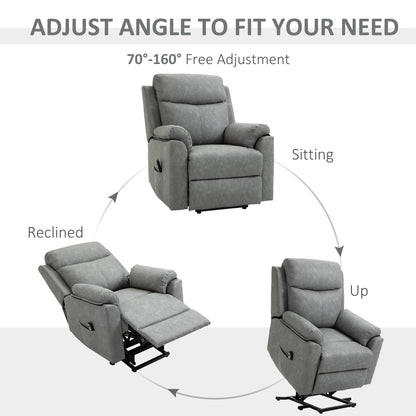 ADJUST ANGLE TO FIT YOUR NEED

70°-160° Free Adjustment

Sitting

Reclined

Up