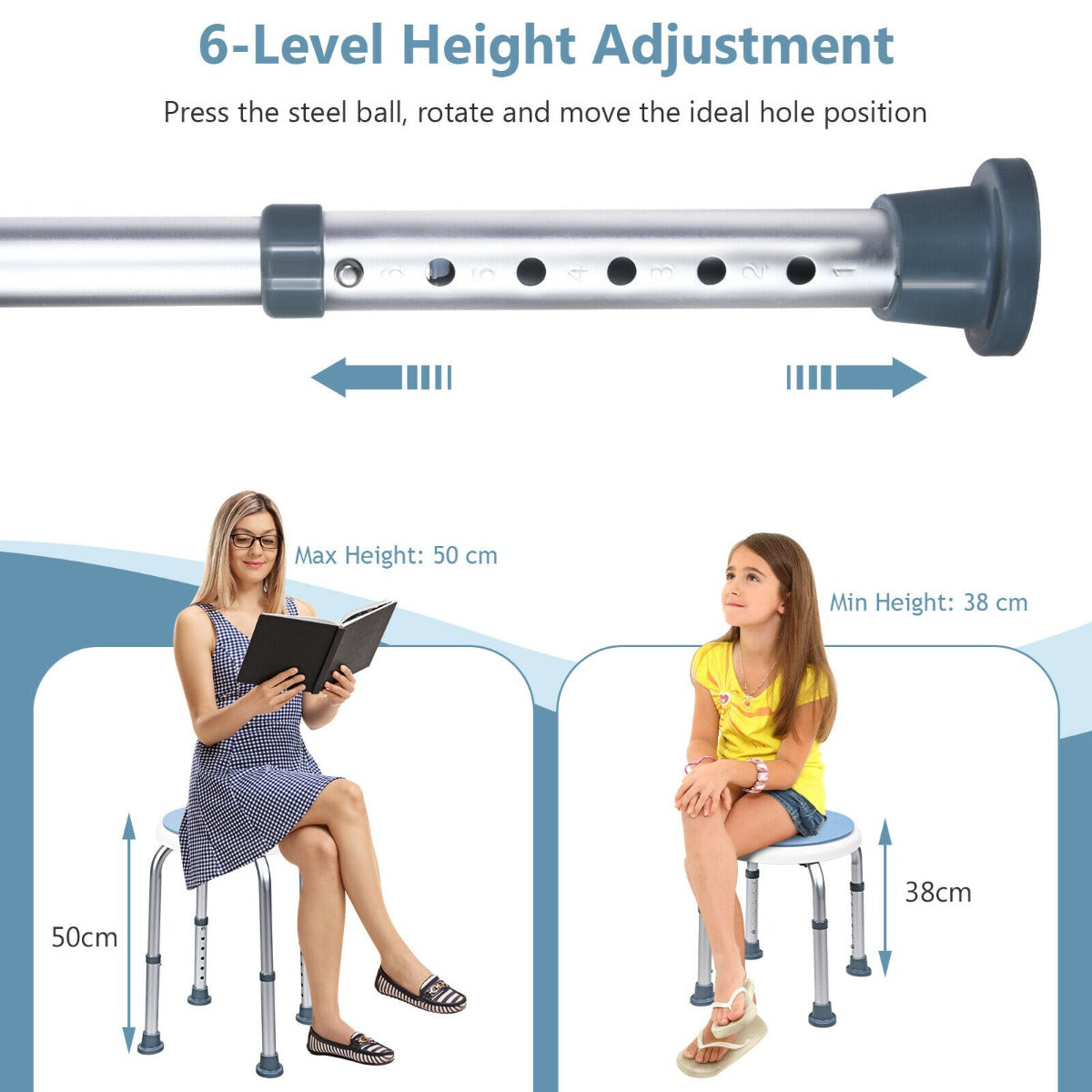 6-Level Height Adjustment

Press the steel ball, rotate and move the ideal hole position

6 5 4 3 2 1

Max Height: 50 cm

Min Height: 38 cm

50cm

38cm