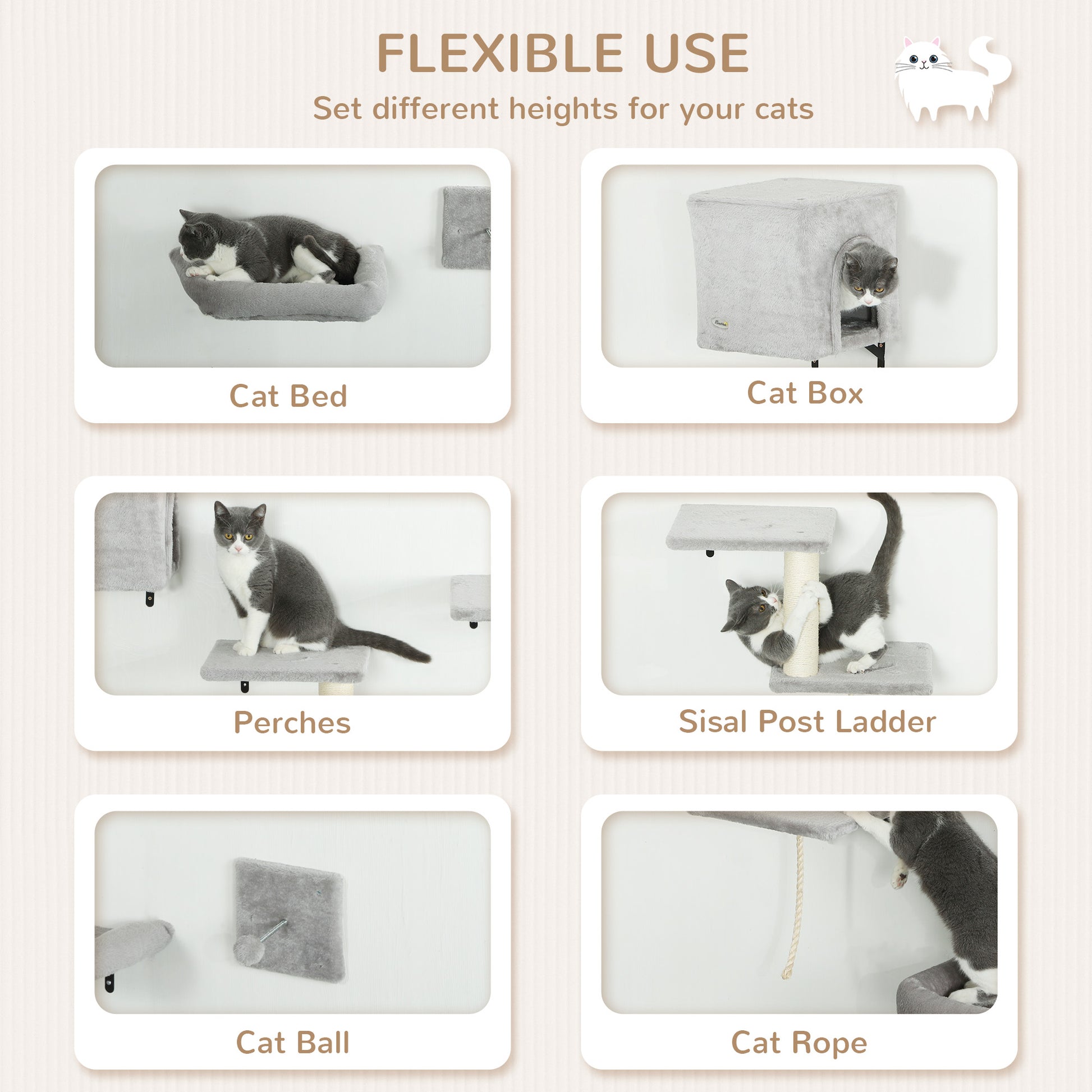 FLEXIBLE USE

Set different heights for your cats

Cat Bed

Cat Box

Perches

Sisal Post Ladder

Cat Ball

Cat Rope