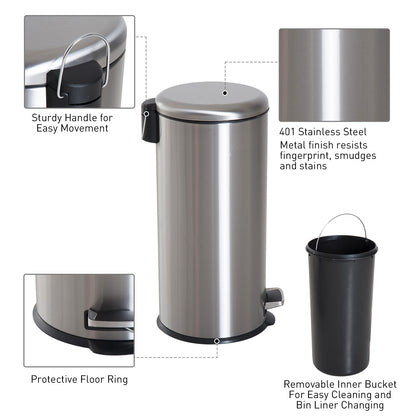 Sturdy Handle for Easy Movement

401 Stainless Steel

Metal finish resists fingerprint, smudges and stains

Protective Floor Ring

Removable Inner Bucket For Easy Cleaning and Bin Liner Changing