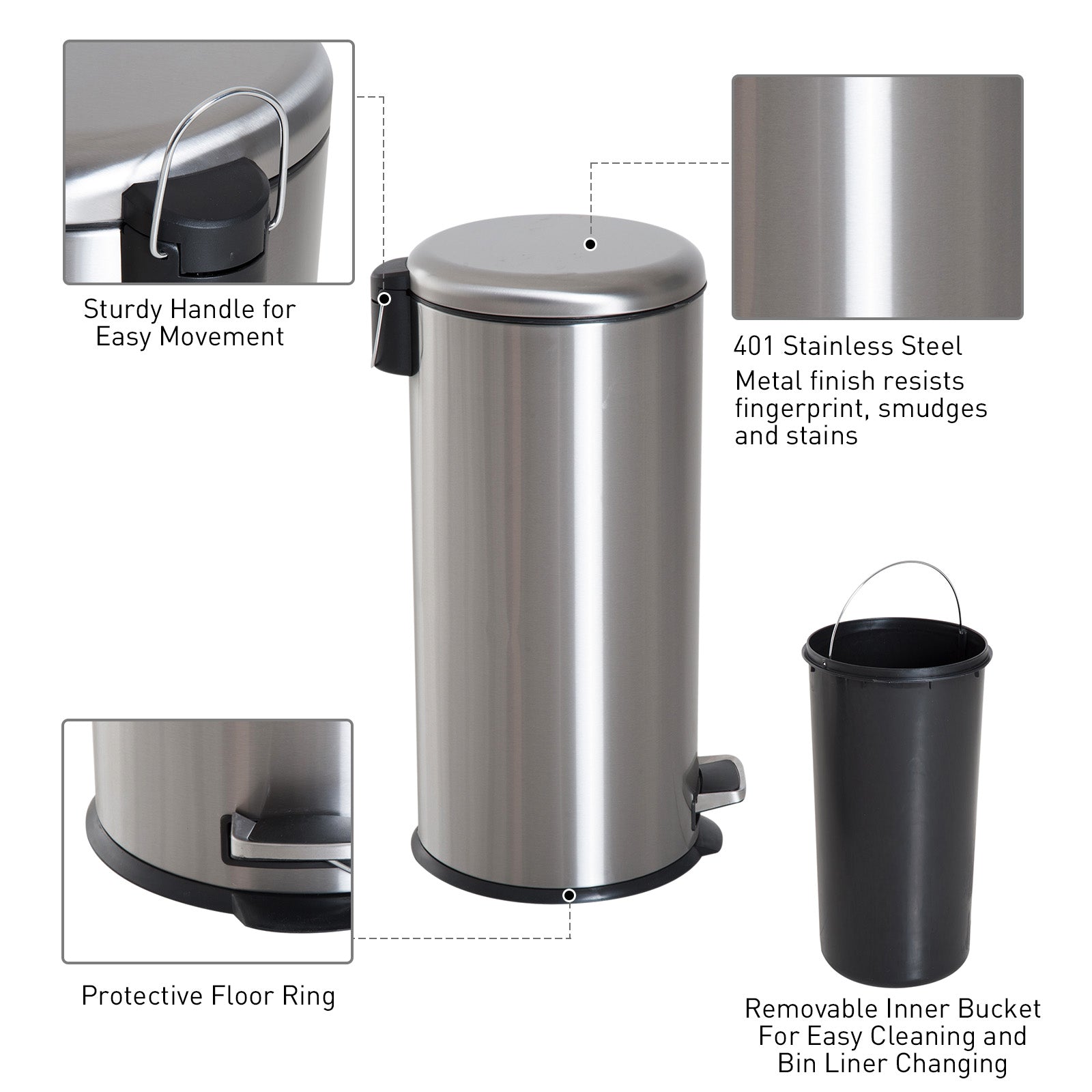 Sturdy Handle for Easy Movement

401 Stainless Steel
Metal finish resists fingerprint, smudges and stains

Protective Floor Ring

Removable Inner Bucket For Easy Cleaning and Bin Liner Changing