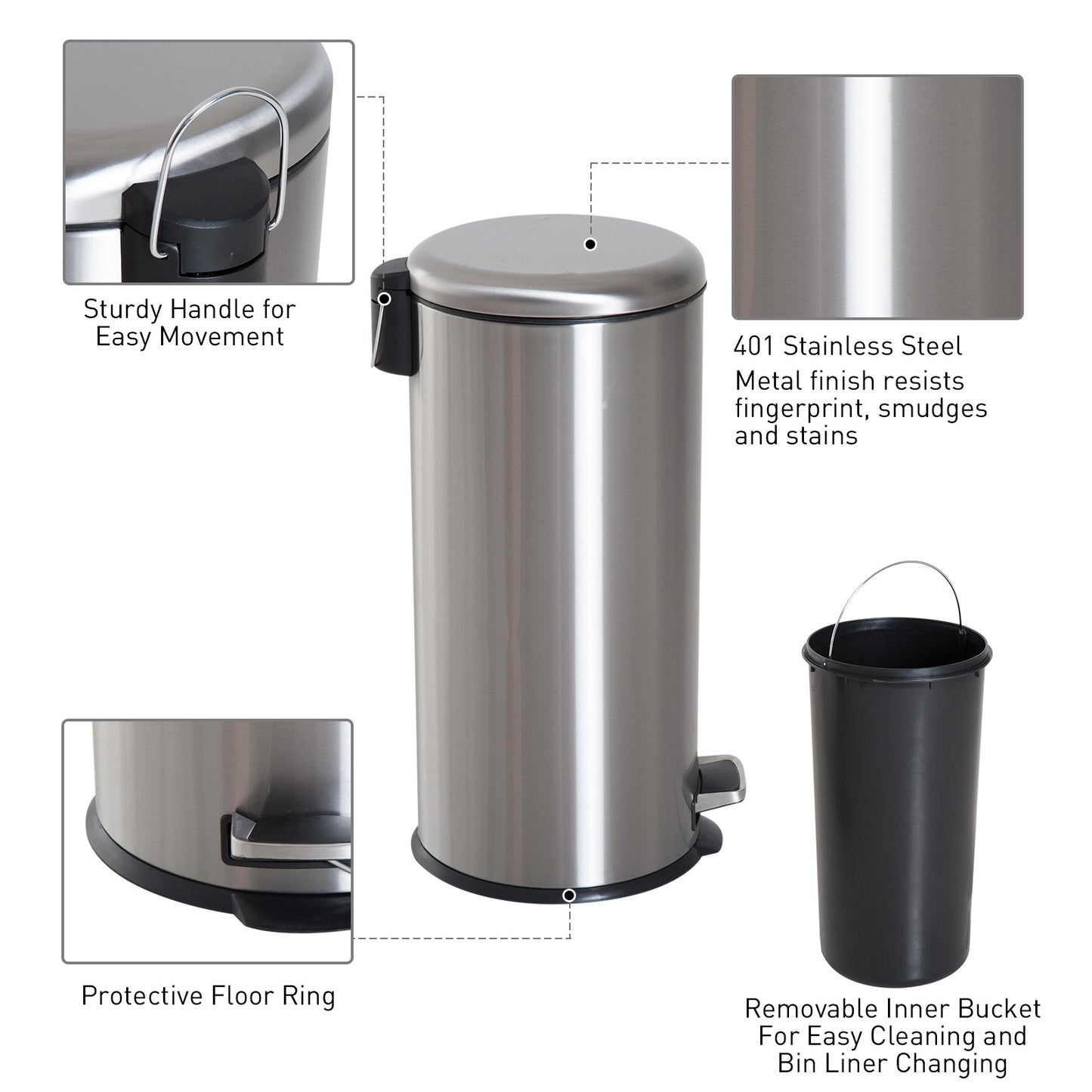 Sturdy Handle for Easy Movement

401 Stainless Steel
Metal finish resists fingerprint, smudges and stains

Protective Floor Ring

Removable Inner Bucket For Easy Cleaning and Bin Liner Changing