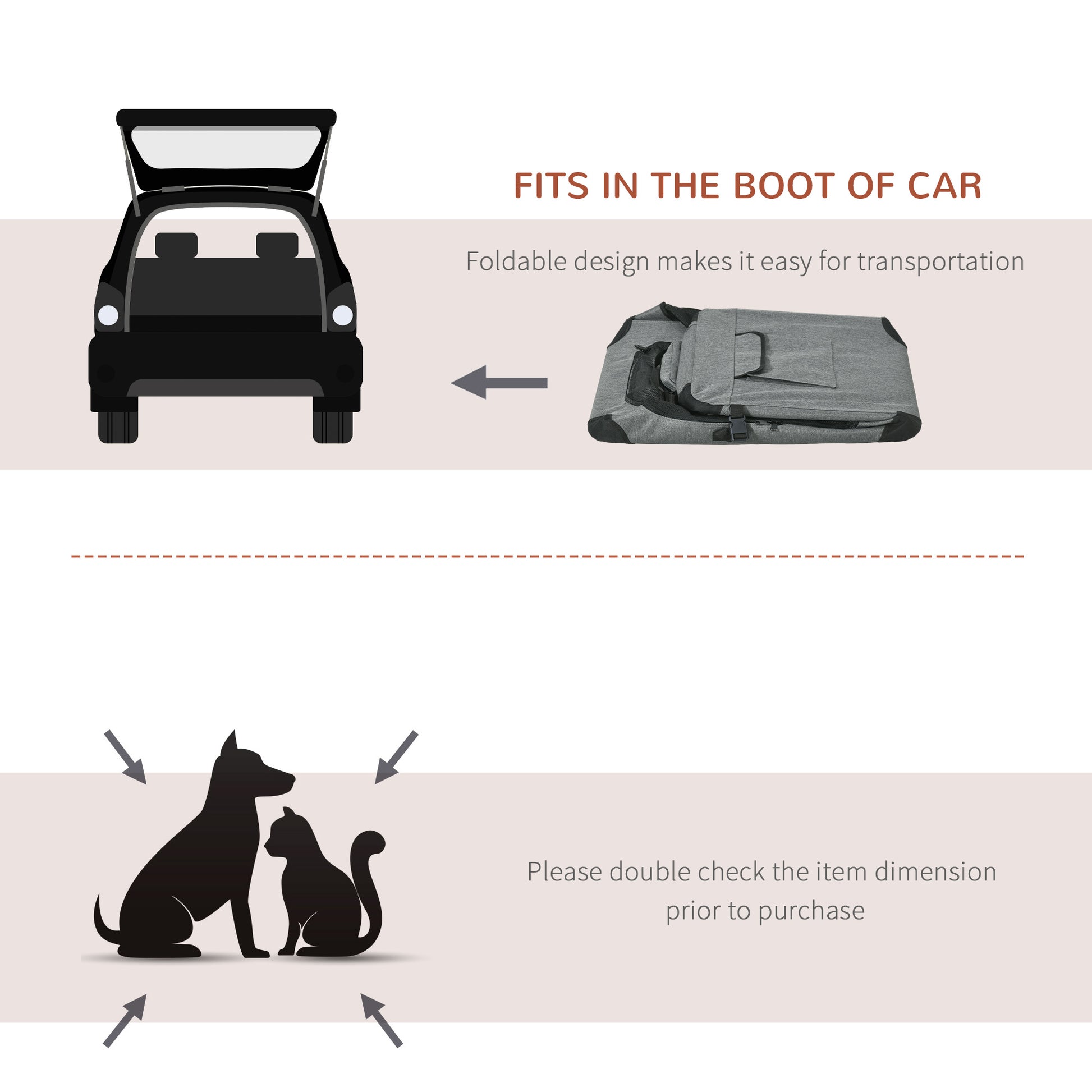 FITS IN THE BOOT OF CAR

Foldable design makes it easy for transportation

Please double check the item dimension prior to purchase