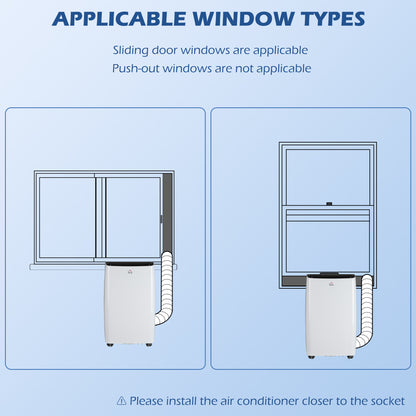 APPLICABLE WINDOW TYPES

Sliding door windows are applicable
Push-out windows are not applicable

⚠ Please install the air conditioner closer to the socket