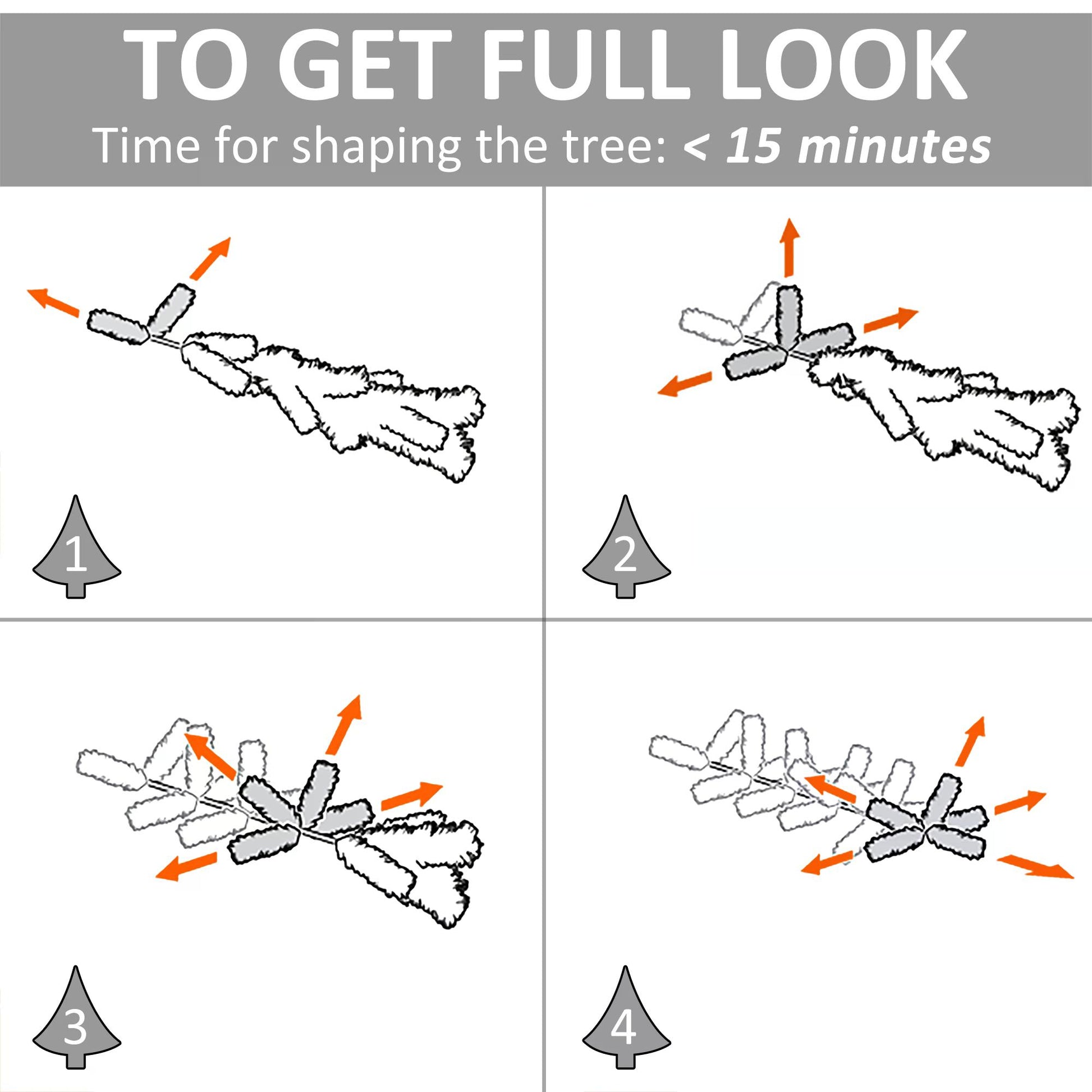 TO GET FULL LOOK
Time for shaping the tree: < 15 minutes

1

2

3

4