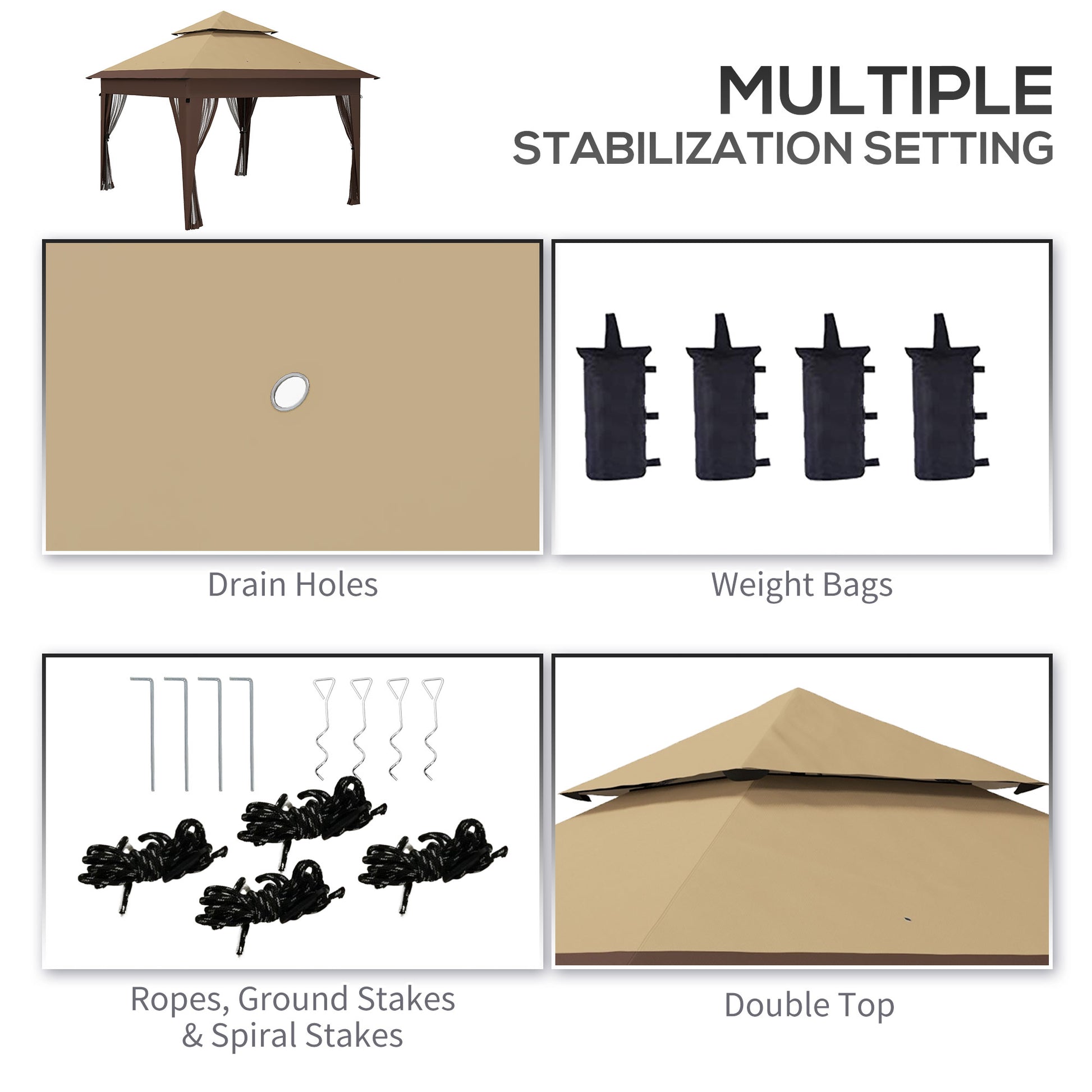 MULTIPLE
STABILIZATION SETTING

Drain Holes

Weight Bags

Ropes, Ground Stakes & Spiral Stakes

Double Top