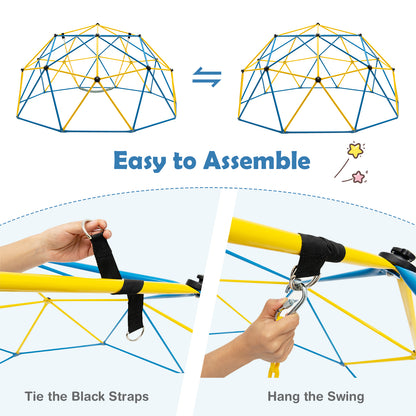 Easy to Assemble

Tie the Black Straps

Hang the Swing