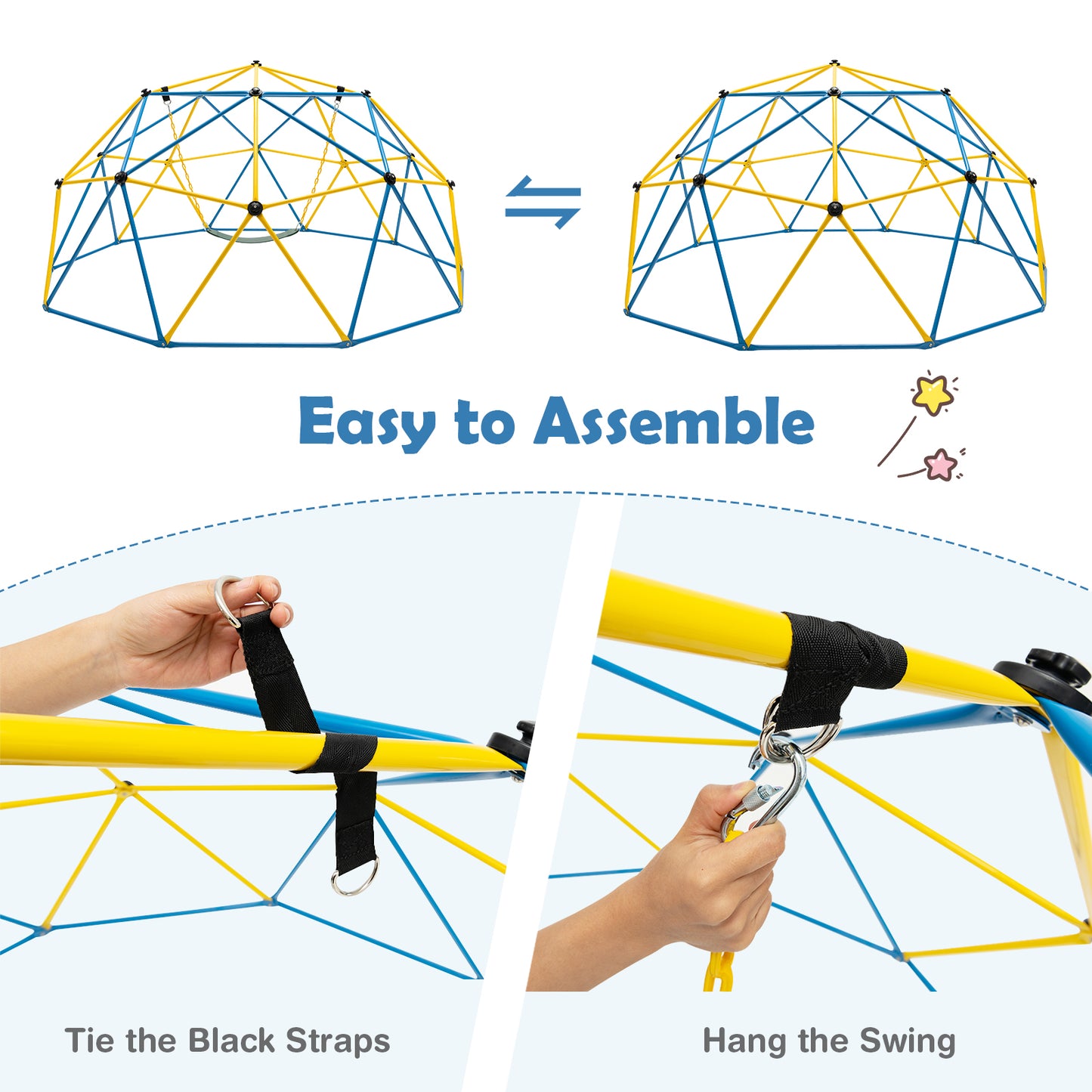 Easy to Assemble

Tie the Black Straps

Hang the Swing