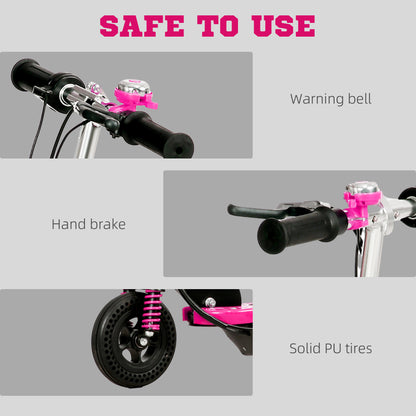 SAFE TO USE

Warning bell

Hand brake

Solid PU tires