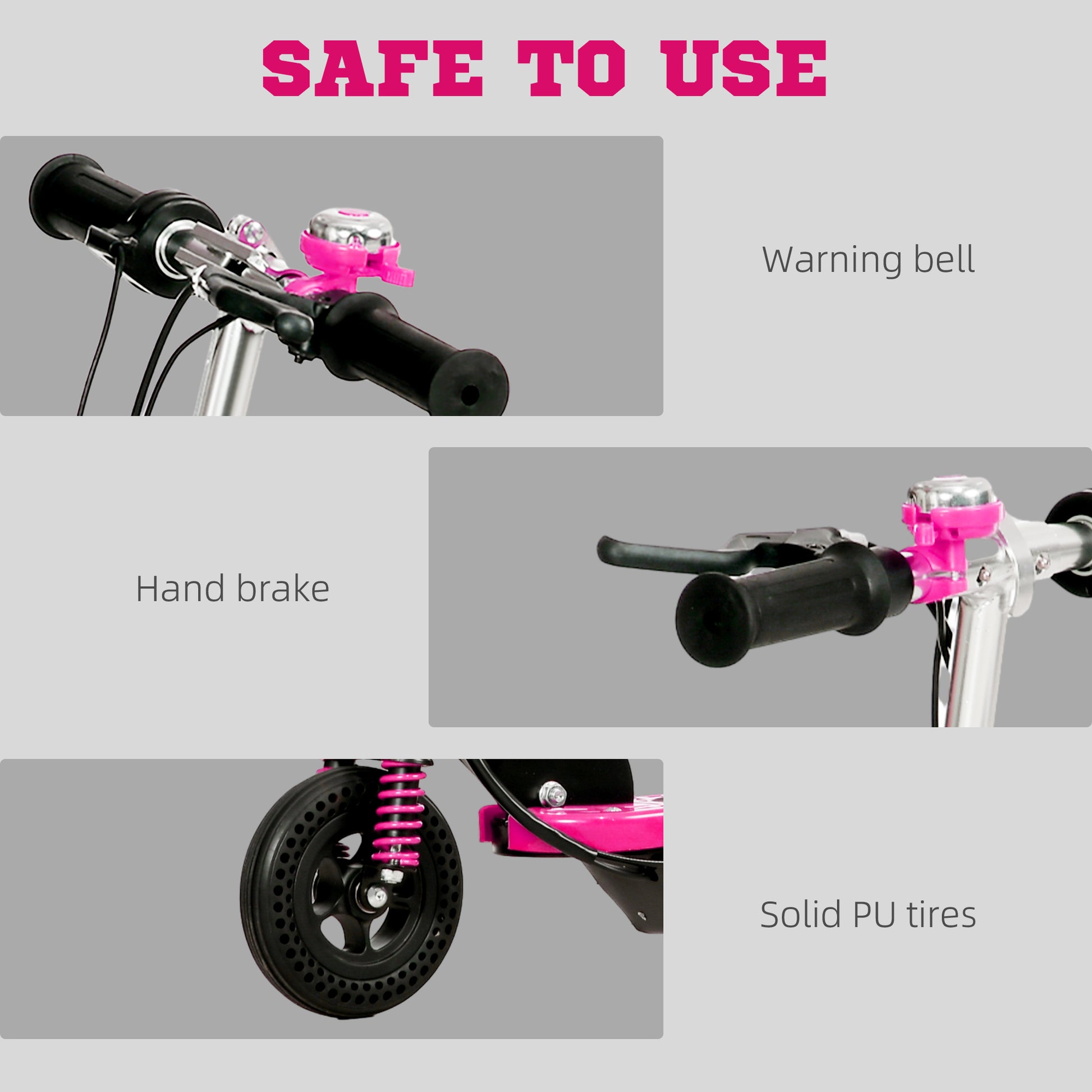 SAFE TO USE

Warning bell

Hand brake

Solid PU tires