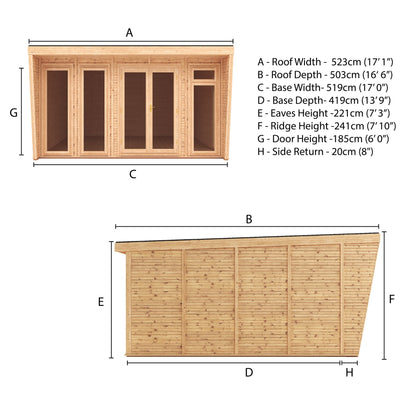 A

G

C

A - Roof Width - 523cm (17' 1")
B - Roof Depth - 503cm (16' 6")
C - Base Width- 519cm (17' 0")
D - Base Depth- 419cm (13' 9")
E - Eaves Height -221cm (7' 3")
F - Ridge Height -241cm (7' 10")
G - Door Height -185cm (6' 0")
H - Side Return - 20cm (8")

B

E

F

D

H