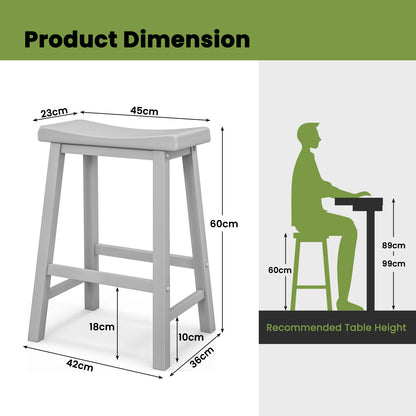 Product Dimension

23cm

45cm

60cm

18cm

10cm

42cm

36cm

60cm

89cm
99cm

Recommended Table Height