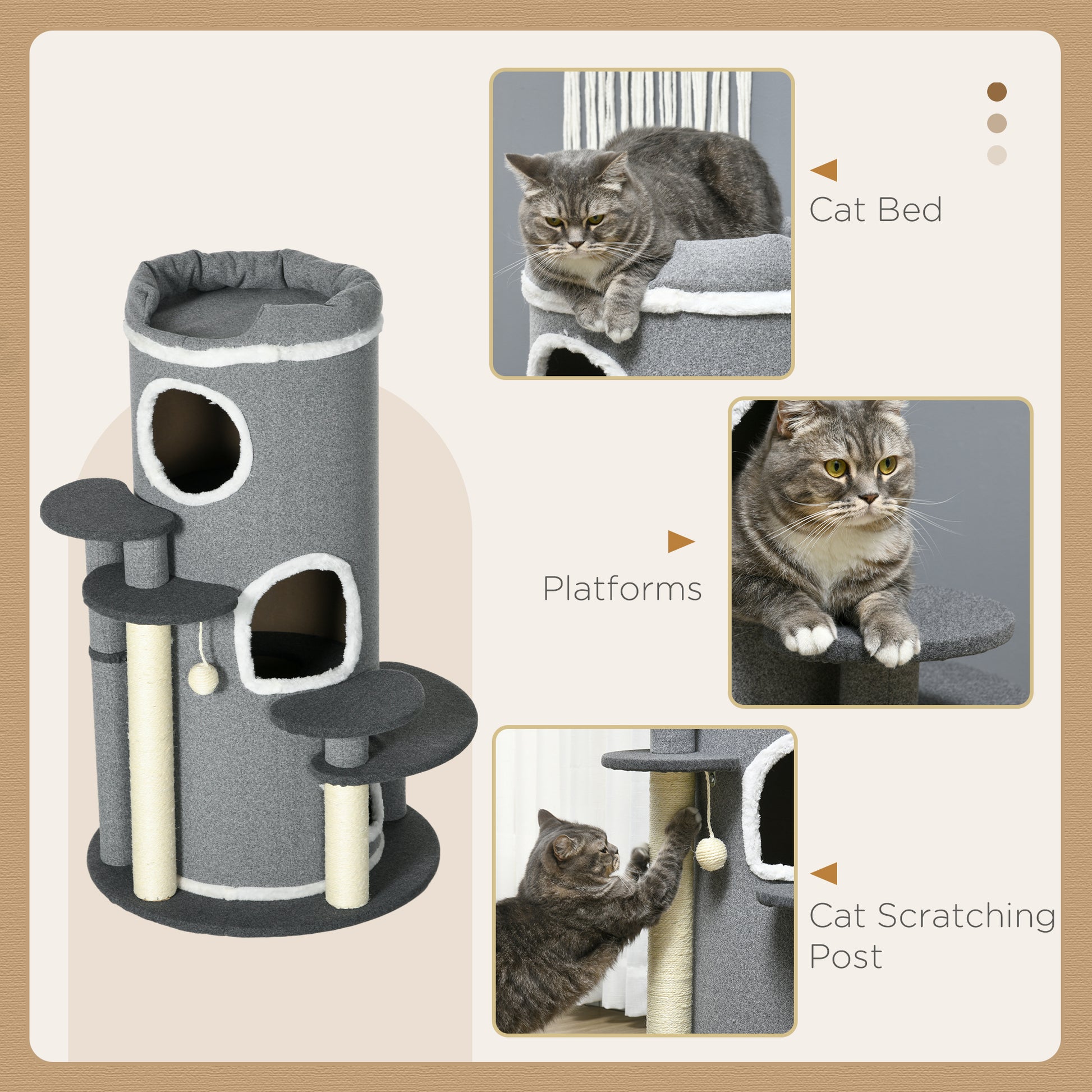 Cat Bed

Platforms

Cat Scratching Post