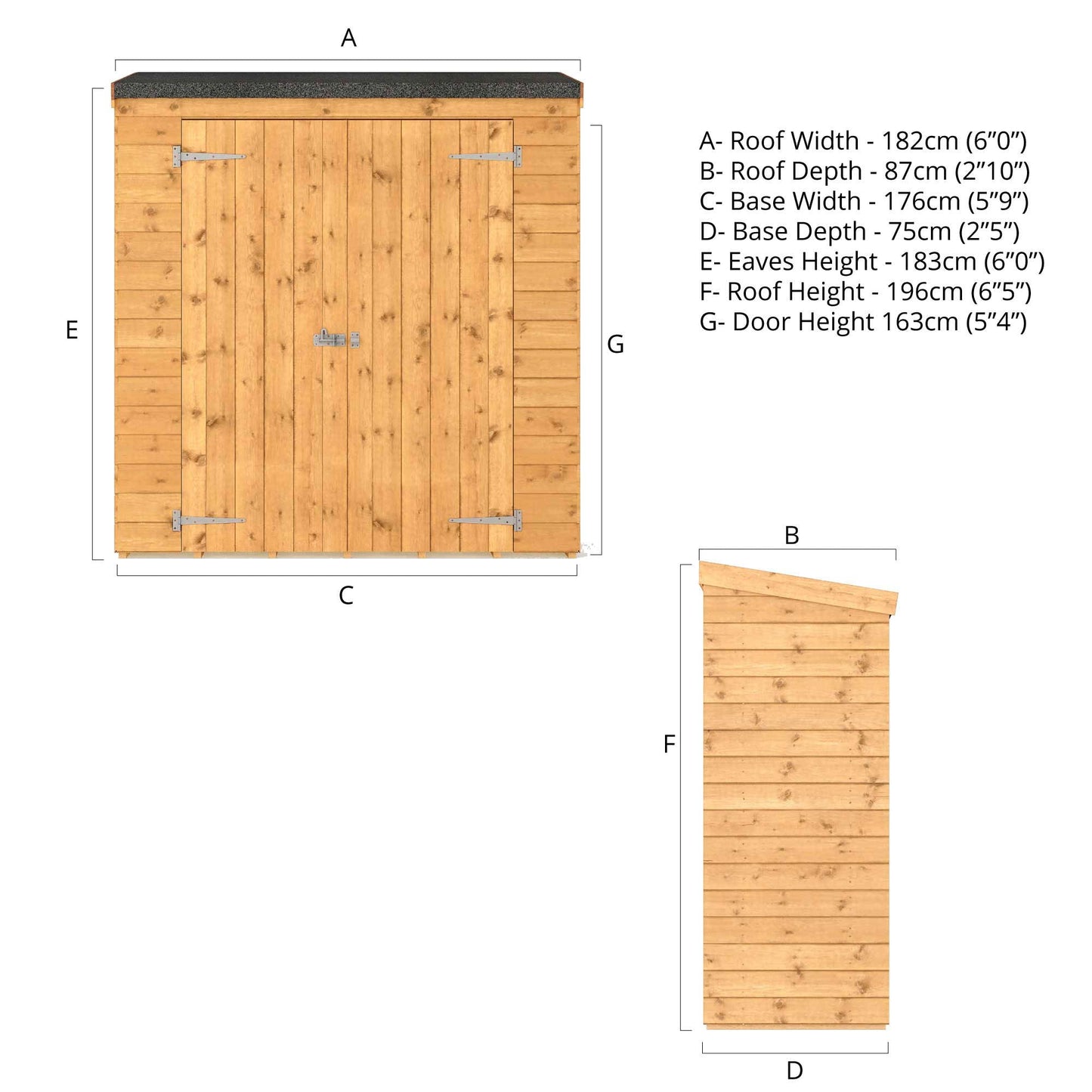 A

E

G

C

A- Roof Width - 182cm (6”0”)
B- Roof Depth - 87cm (2”10”)
C- Base Width - 176cm (5”9”)
D- Base Depth - 75cm (2”5”)
E- Eaves Height - 183cm (6”0”)
F- Roof Height - 196cm (6”5”)
G- Door Height 163cm (5”4”)

B

F

D