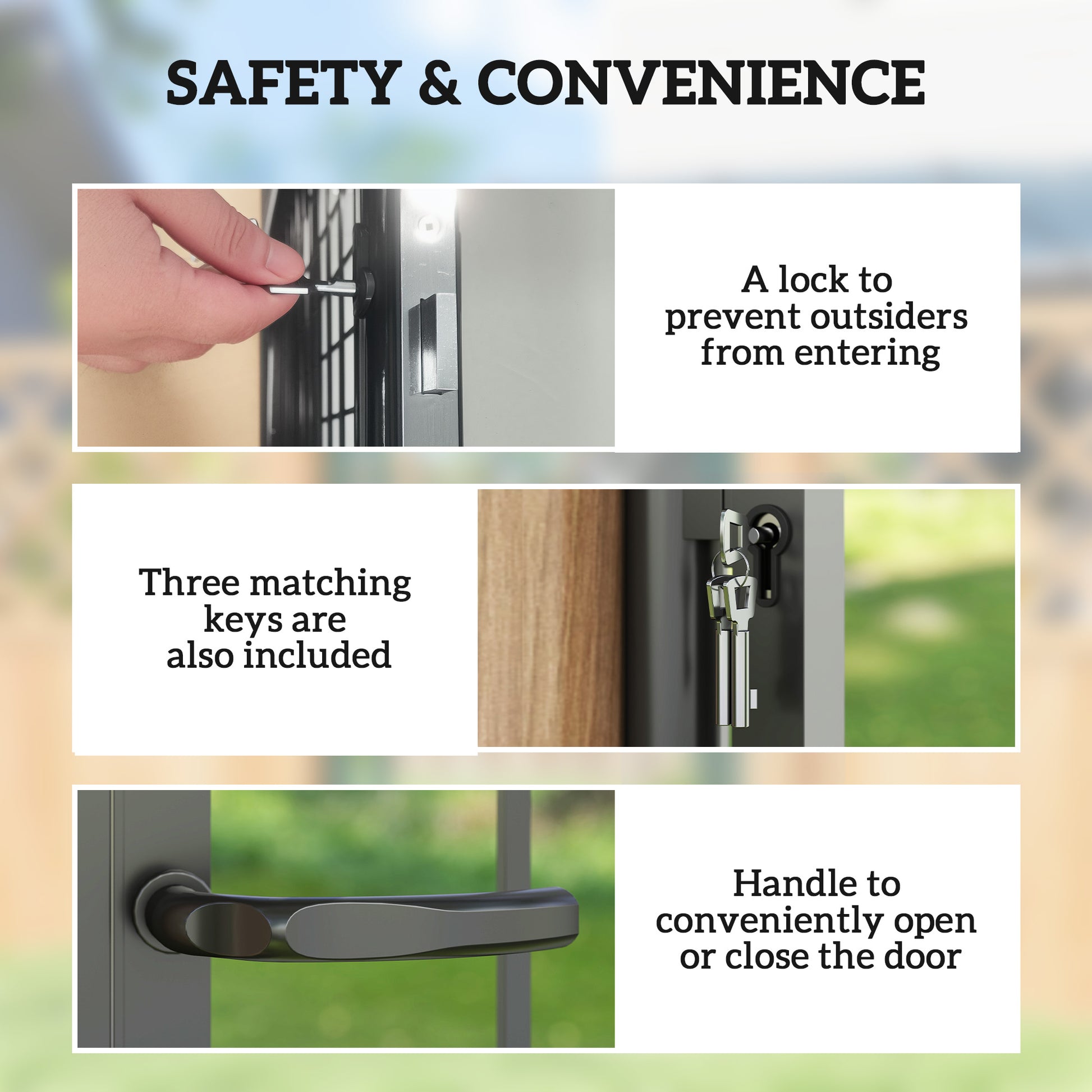 SAFETY & CONVENIENCE

A lock to prevent outsiders from entering

Three matching keys are also included

Handle to conveniently open or close the door