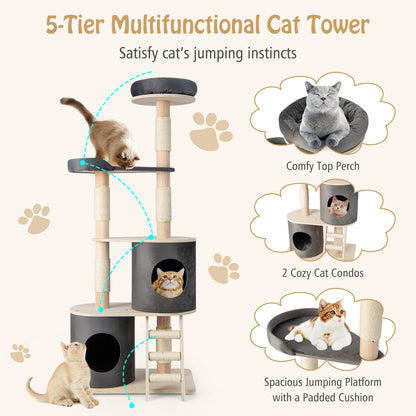 5-Tier Multifunctional Cat Tower

Satisfy cat's jumping instincts

Comfy Top Perch

2 Cozy Cat Condos

Spacious Jumping Platform with a Padded Cushion