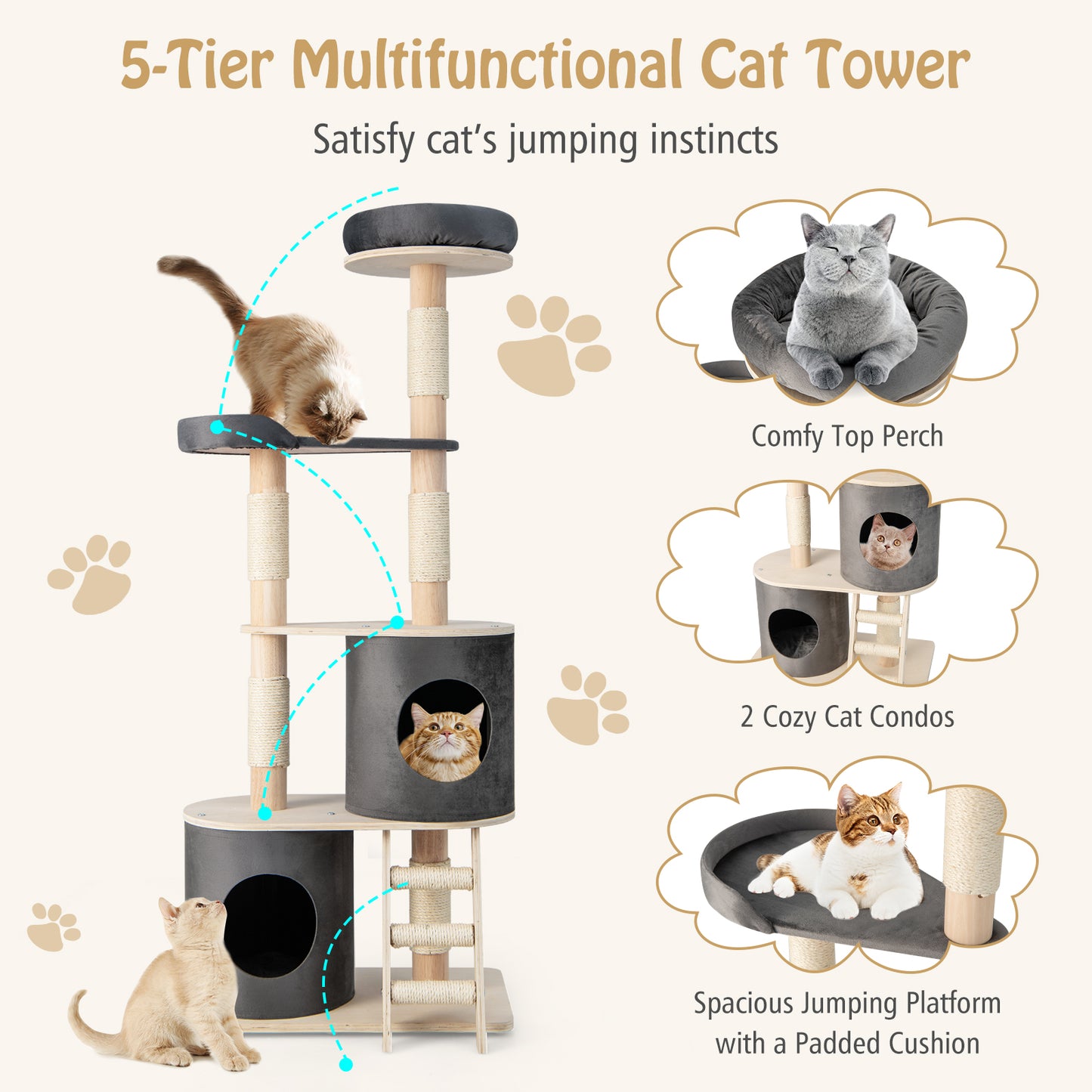 5-Tier Multifunctional Cat Tower

Satisfy cat's jumping instincts

Comfy Top Perch

2 Cozy Cat Condos

Spacious Jumping Platform with a Padded Cushion