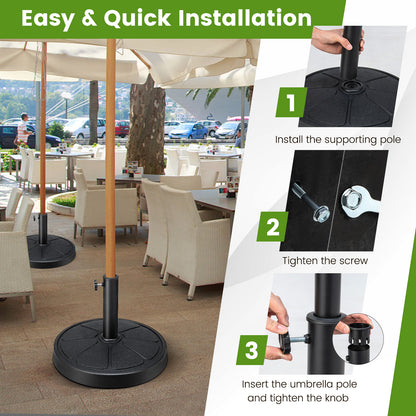 Easy & Quick Installation

1

Install the supporting pole

2

Tighten the screw

3

Insert the umbrella pole and tighten the knob