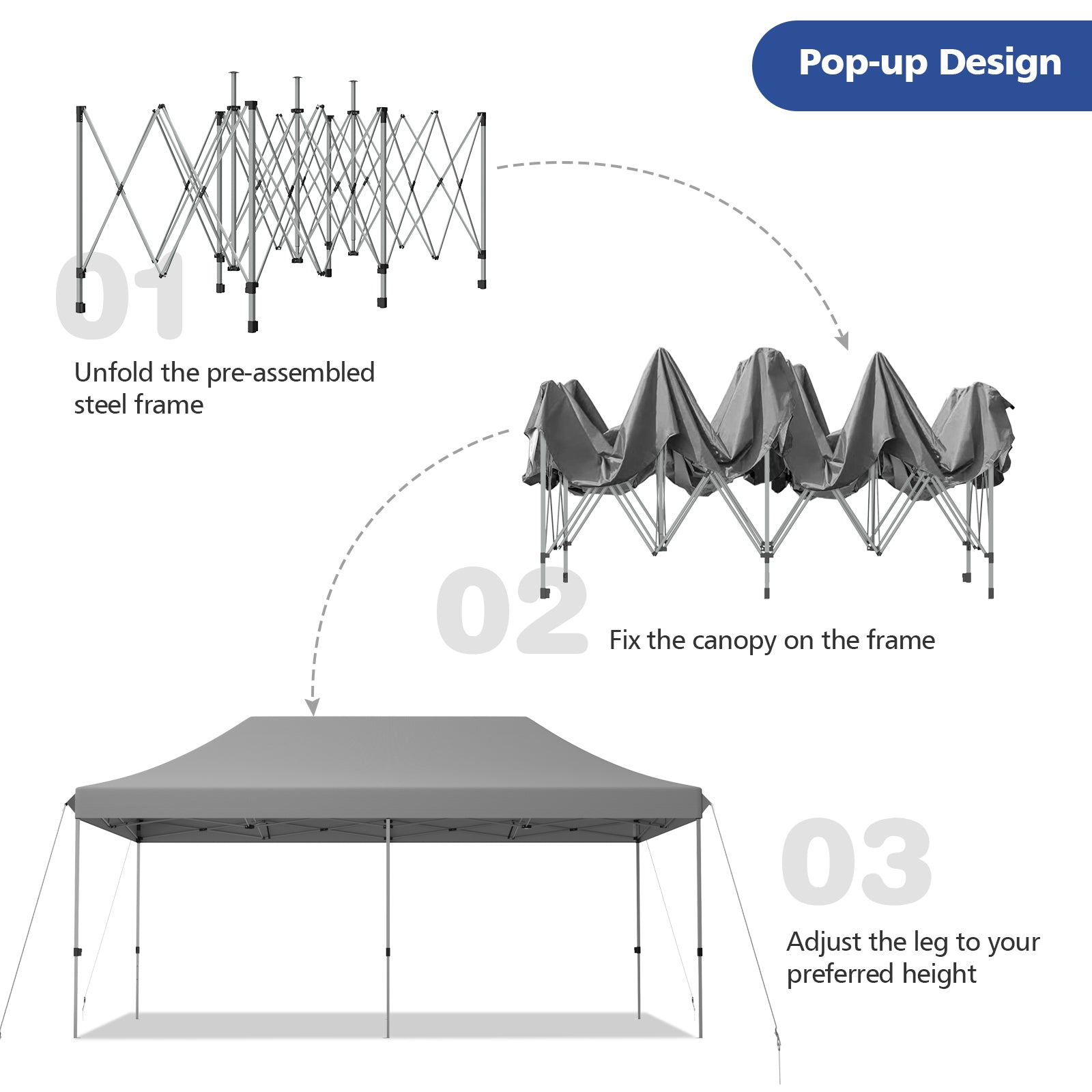 Pop-up Design

01

Unfold the pre-assembled steel frame

02

Fix the canopy on the frame

03

Adjust the leg to your preferred height