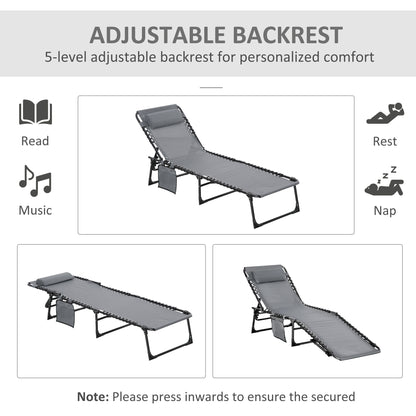 ADJUSTABLE BACKREST
5-level adjustable backrest for personalized comfort

Read

Music

Rest

Nap

Note: Please press inwards to ensure the secured