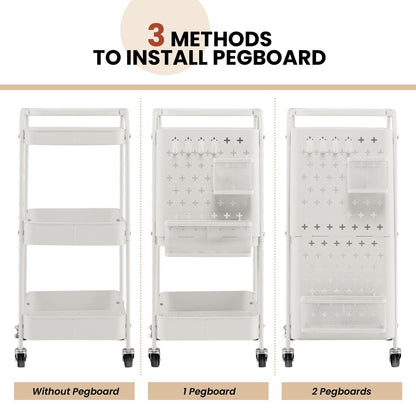 3 METHODS
TO INSTALL PEGBOARD

Without Pegboard

1 Pegboard

2 Pegboards