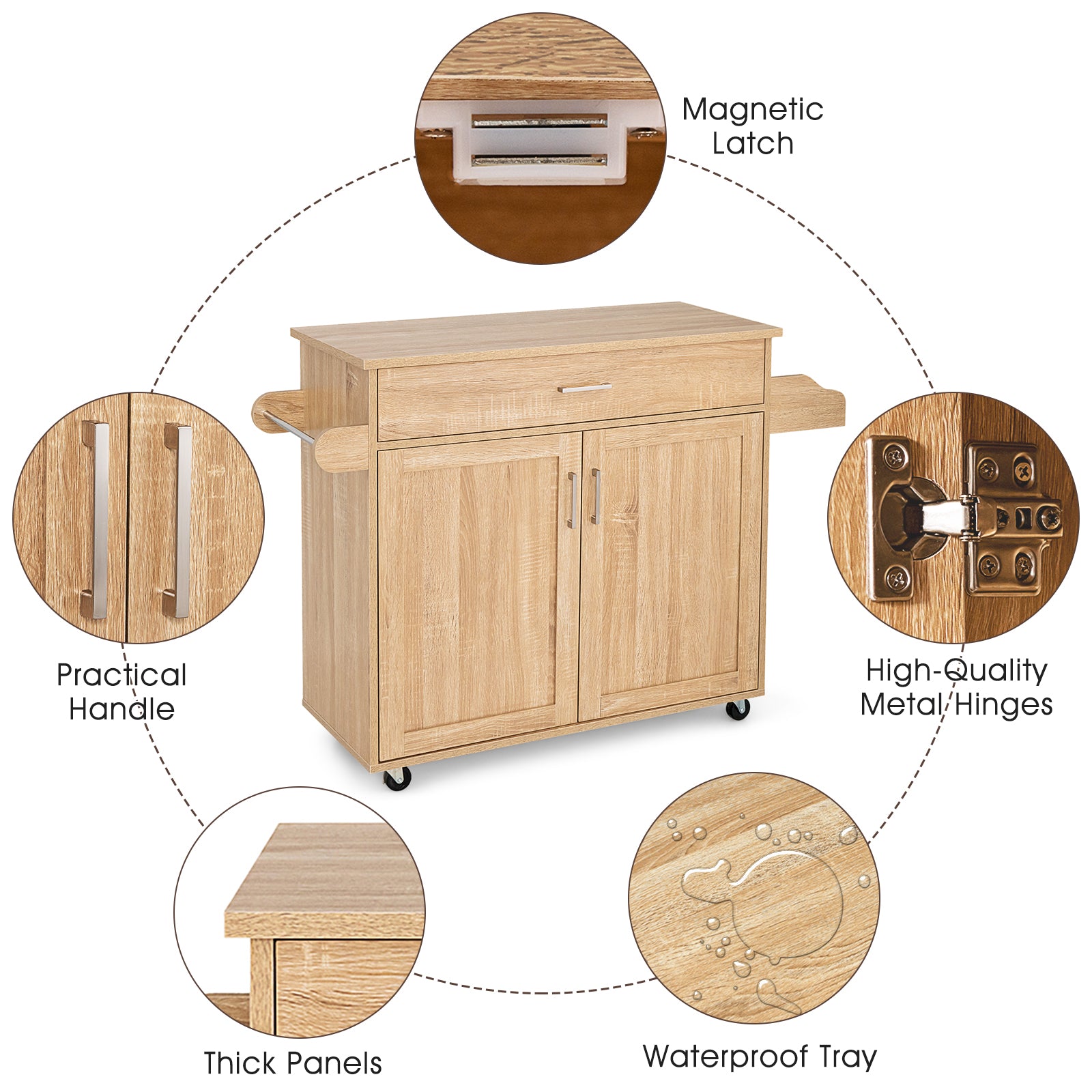 Magnetic Latch

Practical Handle

High-Quality Metal Hinges

Thick Panels

Waterproof Tray