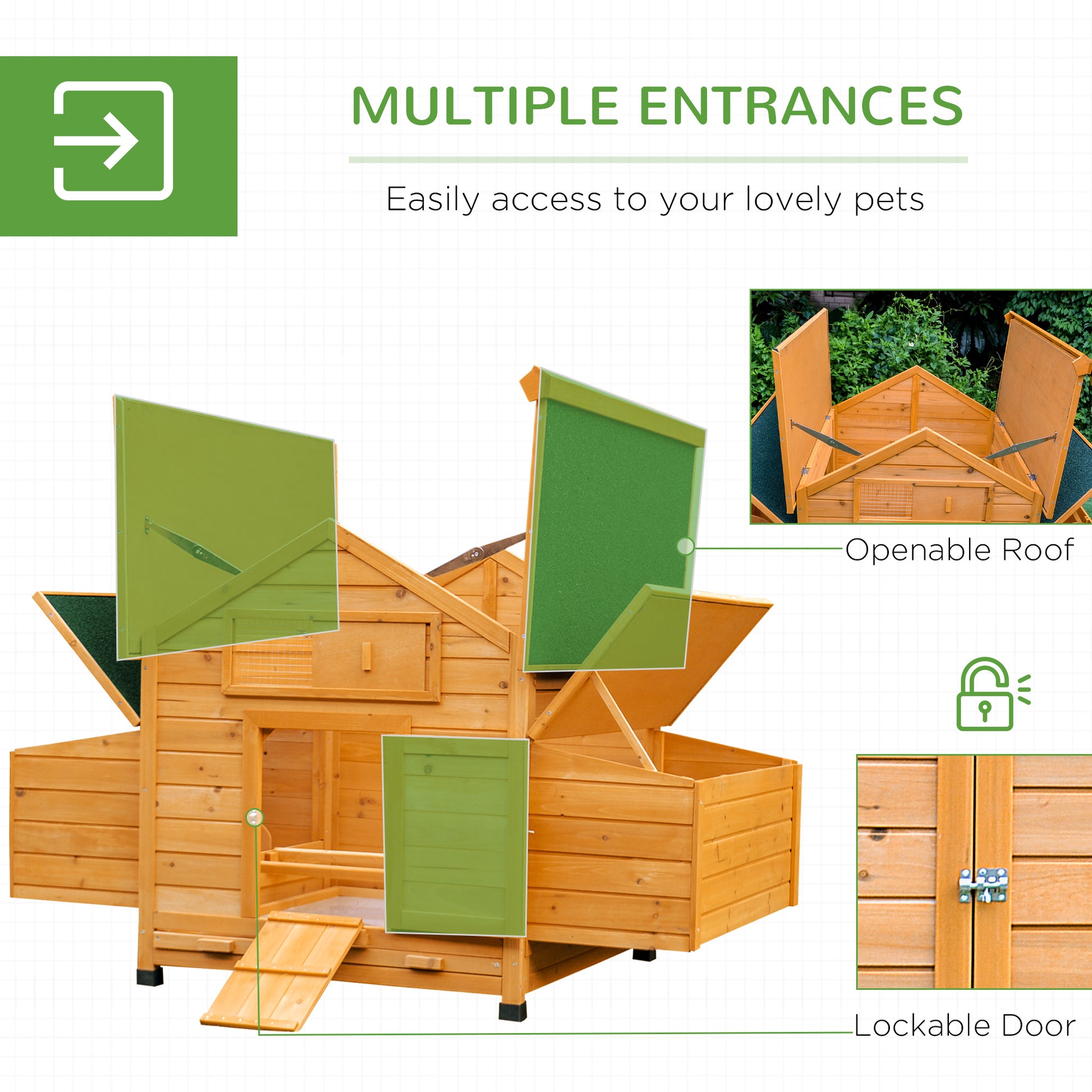 MULTIPLE ENTRANCES

Easily access to your lovely pets

Openable Roof

Lockable Door