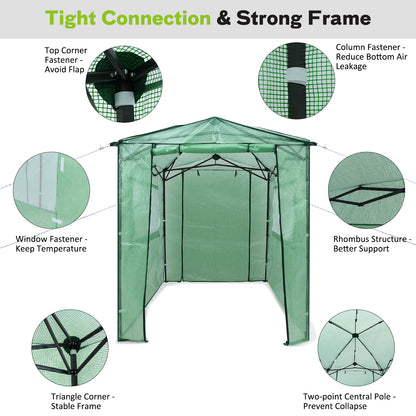 Tight Connection & Strong Frame

Top Corner Fastener - Avoid Flap

Column Fastener - Reduce Bottom Air Leakage

Window Fastener - Keep Temperature

Rhombus Structure - Better Support

Triangle Corner - Stable Frame

Two-point Central Pole - Prevent Collapse