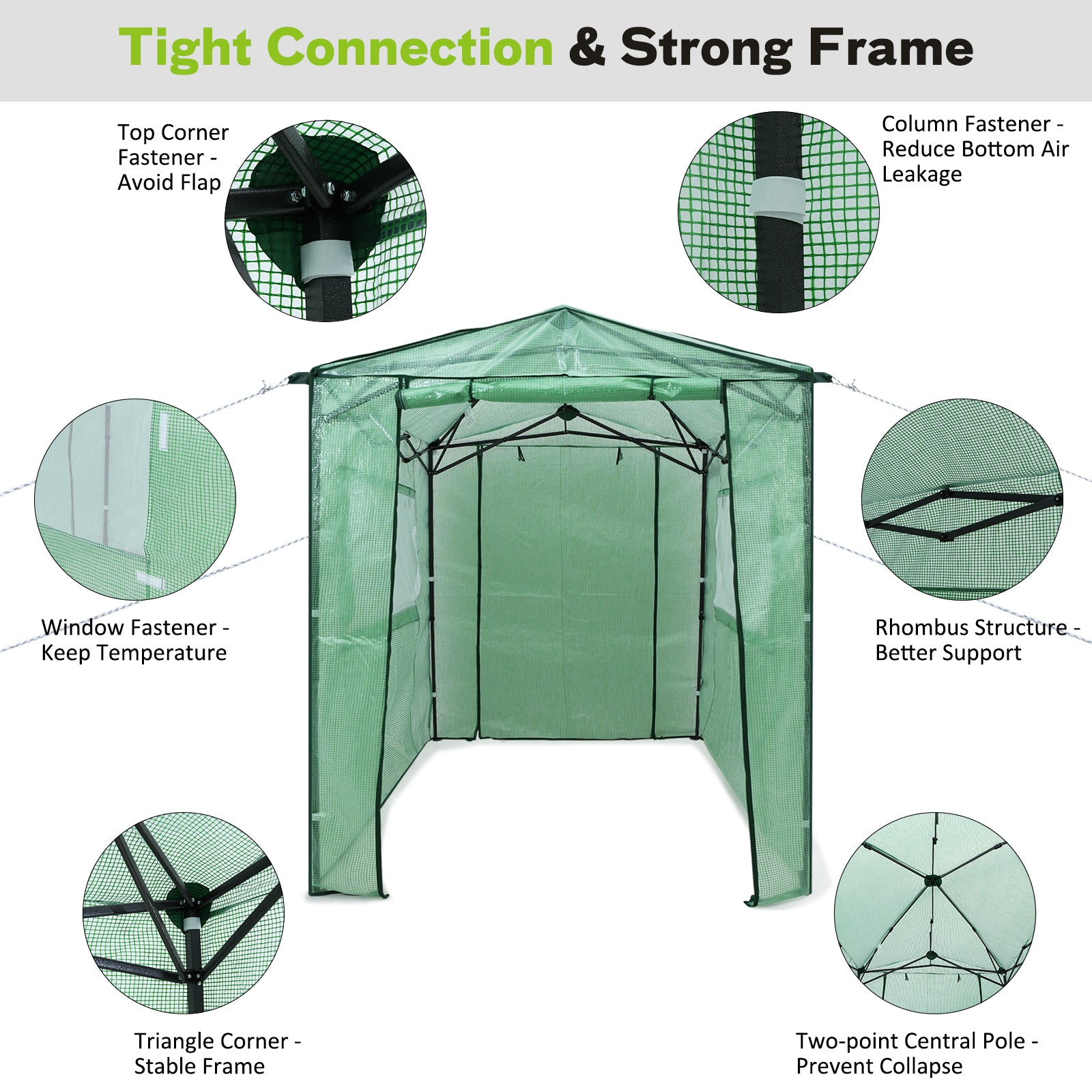 Tight Connection & Strong Frame

Top Corner Fastener - Avoid Flap

Column Fastener - Reduce Bottom Air Leakage

Window Fastener - Keep Temperature

Rhombus Structure - Better Support

Triangle Corner - Stable Frame

Two-point Central Pole - Prevent Collapse