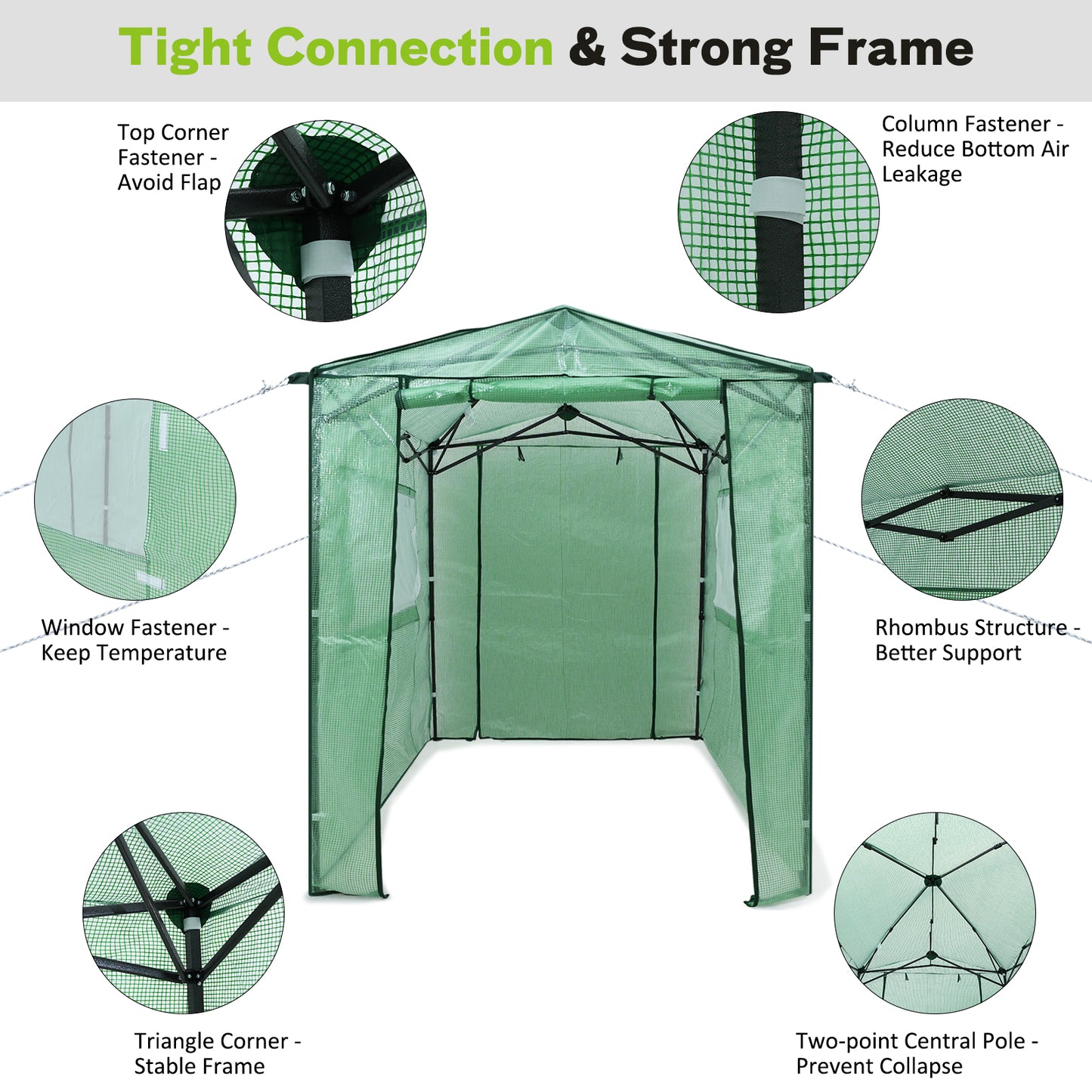 Tight Connection & Strong Frame

Top Corner Fastener - Avoid Flap

Column Fastener - Reduce Bottom Air Leakage

Window Fastener - Keep Temperature

Rhombus Structure - Better Support

Triangle Corner - Stable Frame

Two-point Central Pole - Prevent Collapse