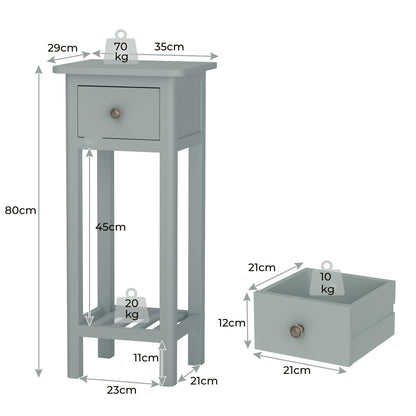 29cm
70 kg
35cm
80cm
45cm
20 kg
11cm
23cm
21cm
21cm
10 kg
12cm
21cm