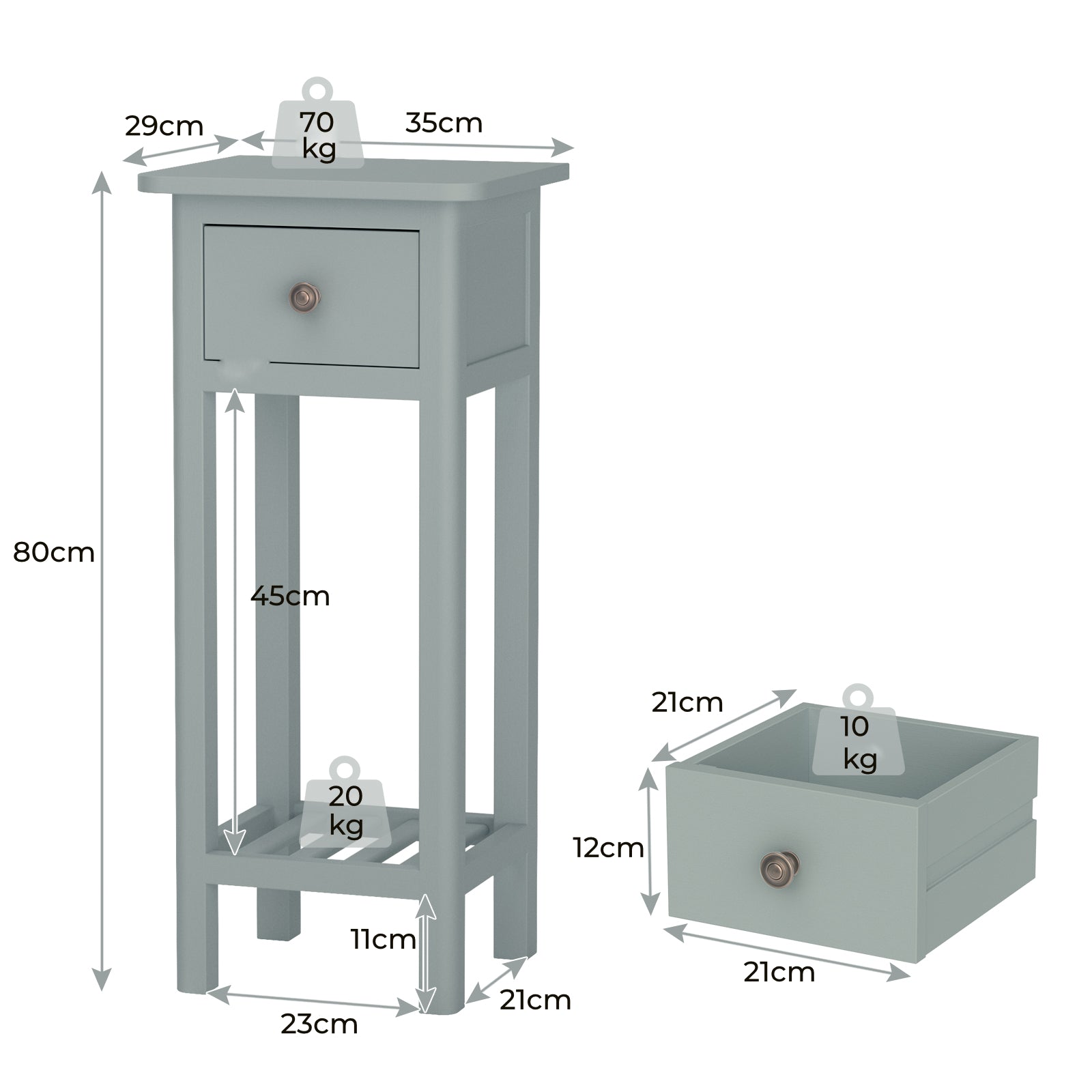 29cm

70 kg

35cm

80cm

45cm

20 kg

11cm

23cm

21cm

21cm

10 kg

12cm

21cm