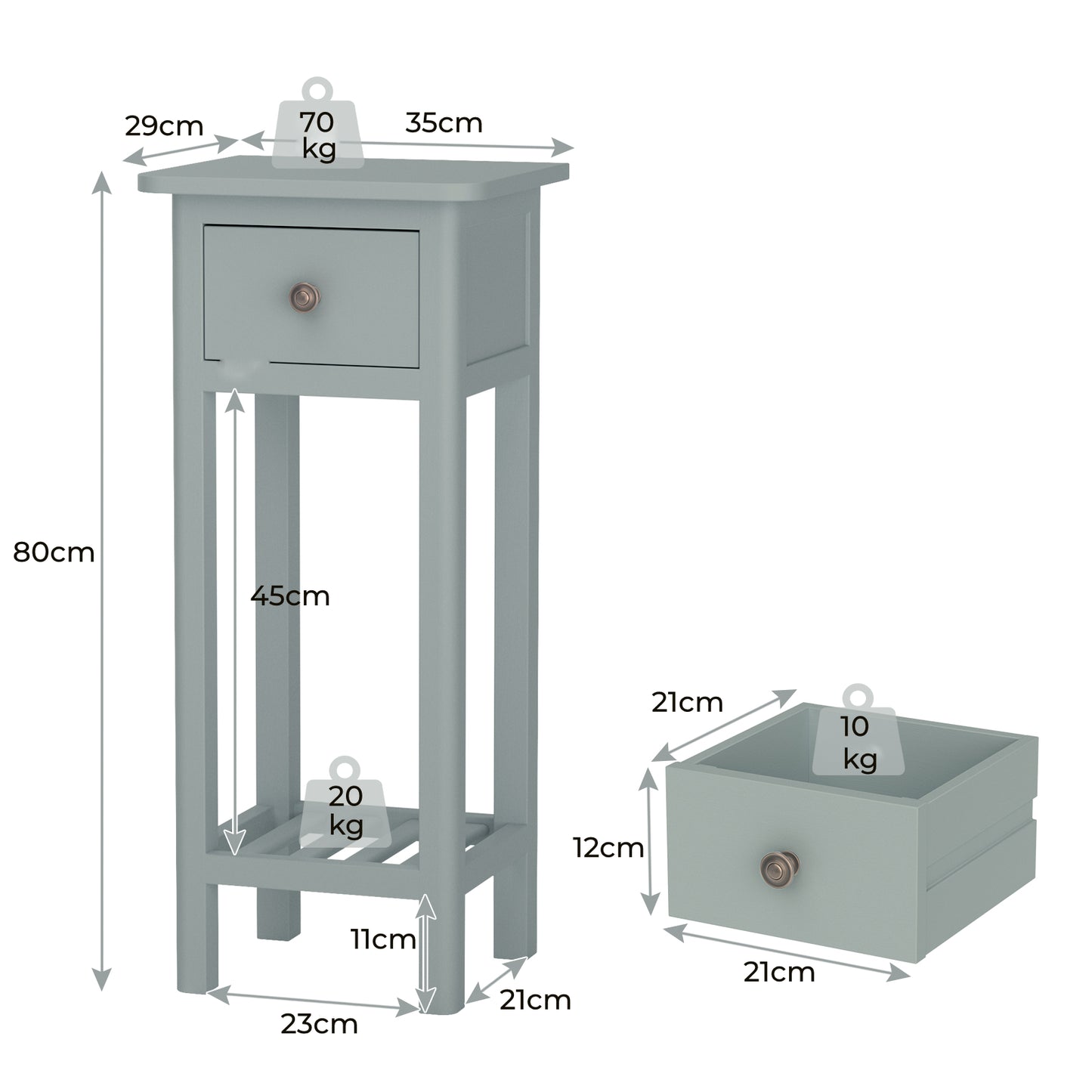 29cm
70 kg
35cm

80cm

45cm

20 kg

11cm

23cm

21cm

21cm

10 kg

12cm

21cm