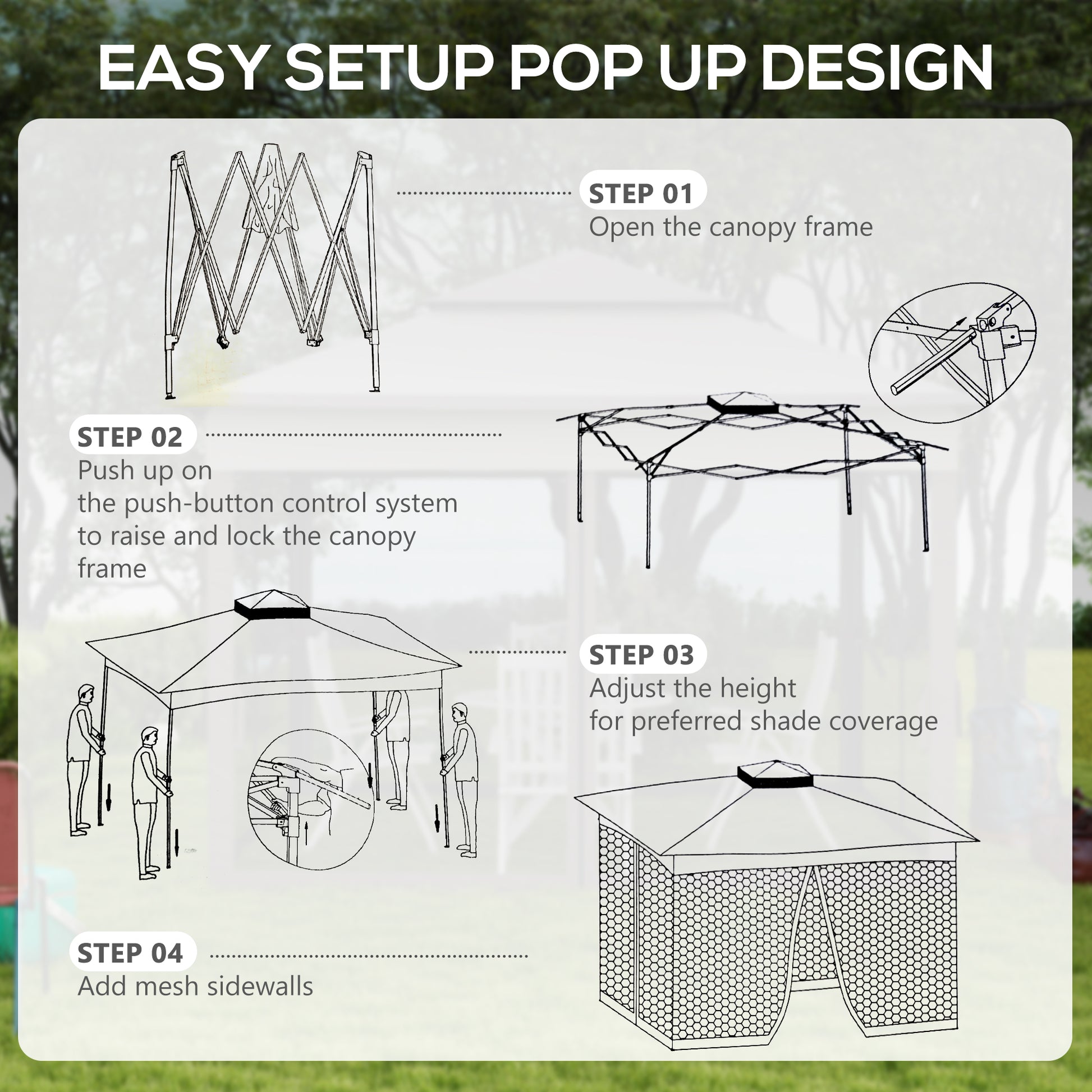 EASY SETUP POP UP DESIGN

STEP 01
Open the canopy frame

STEP 02
Push up on
the push-button control system
to raise and lock the canopy
frame

STEP 03
Adjust the height
for preferred shade coverage

STEP 04
Add mesh sidewalls