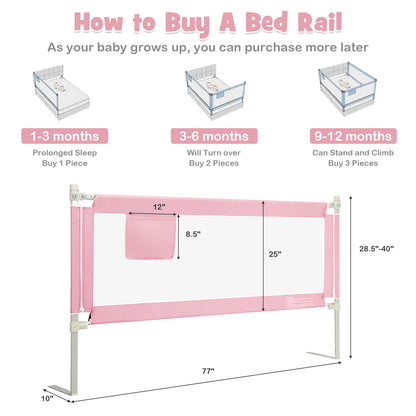 How to Buy A Bed Rail

As your baby grows up, you can purchase more later

1-3 months
Prolonged Sleep
Buy 1 Piece

3-6 months
Will Turn over
Buy 2 Pieces

9-12 months
Can Stand and Climb
Buy 3 Pieces

12"
8.5"
25"
28.5"-40"
77"
10"