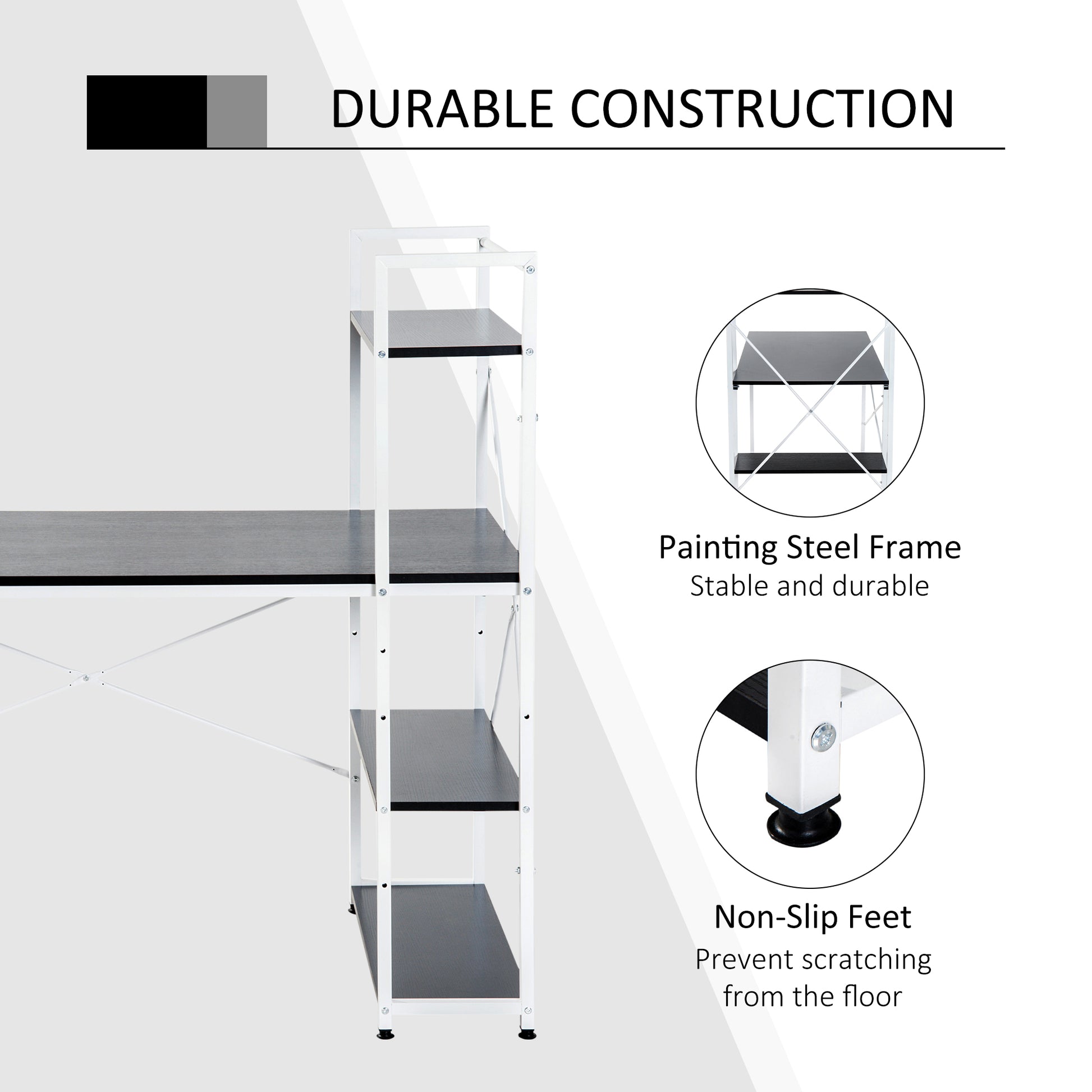 DURABLE CONSTRUCTION

Painting Steel Frame
Stable and durable

Non-Slip Feet
Prevent scratching from the floor