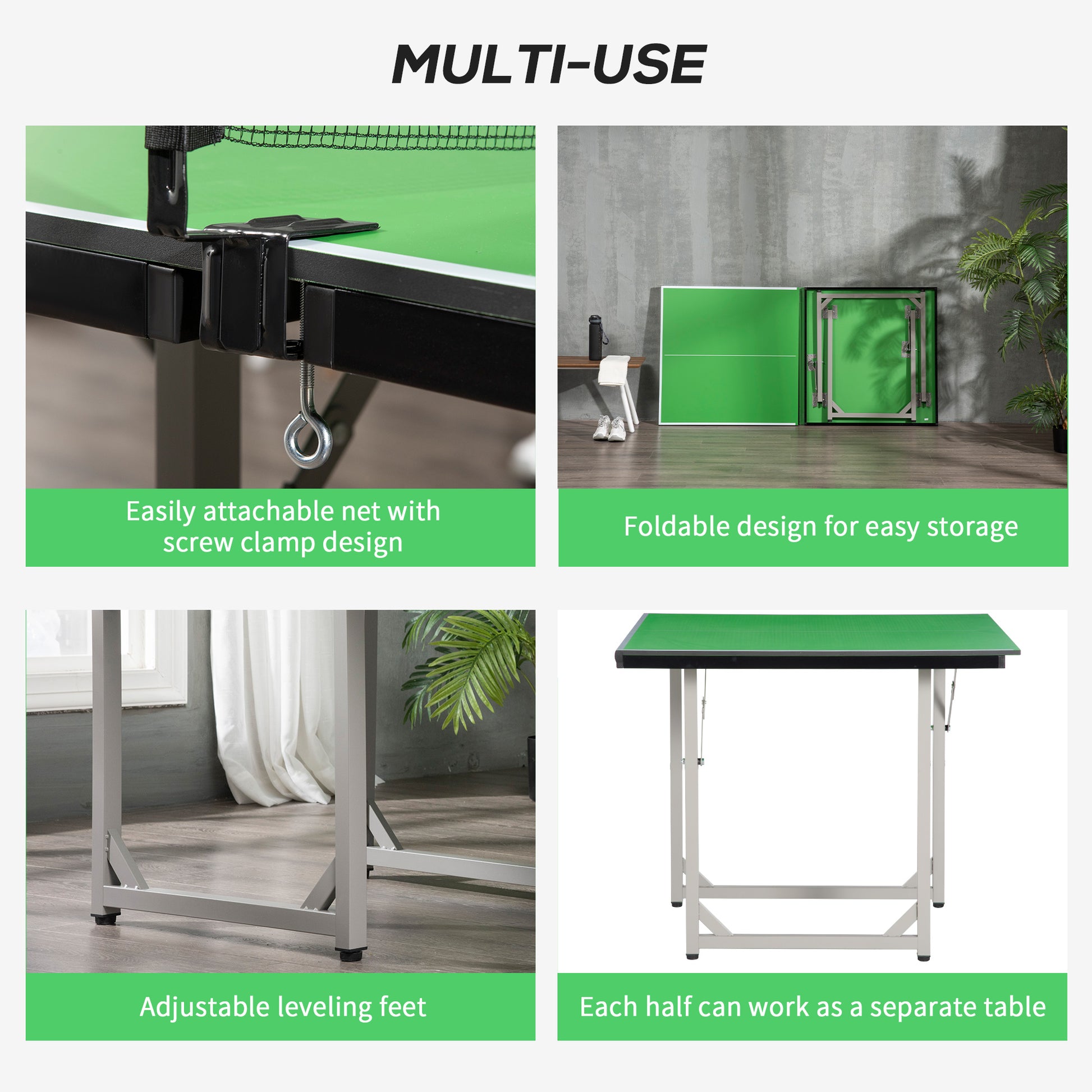 MULTI-USE

Easily attachable net with screw clamp design

Foldable design for easy storage

Adjustable leveling feet

Each half can work as a separate table