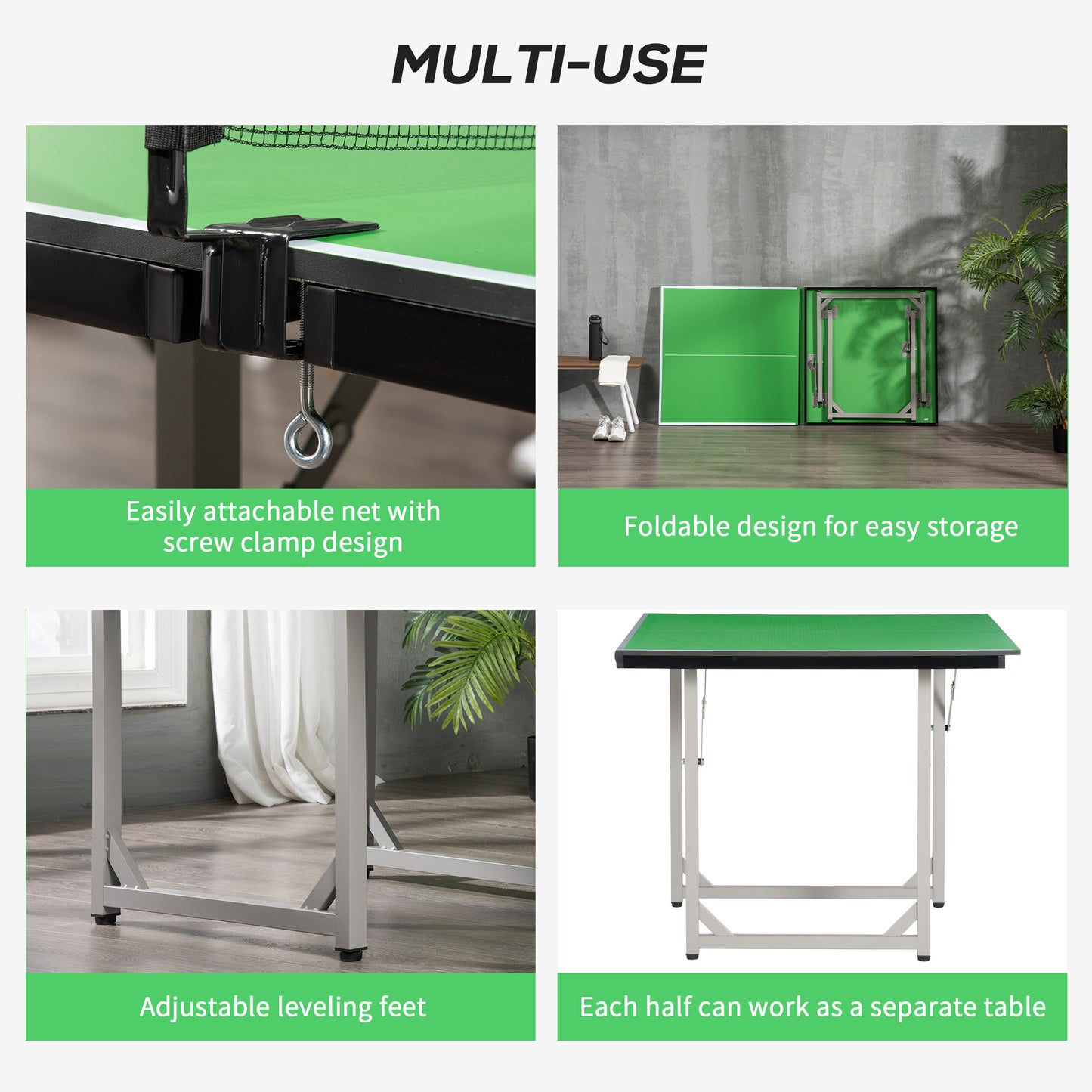 MULTI-USE

Easily attachable net with screw clamp design

Foldable design for easy storage

Adjustable leveling feet

Each half can work as a separate table