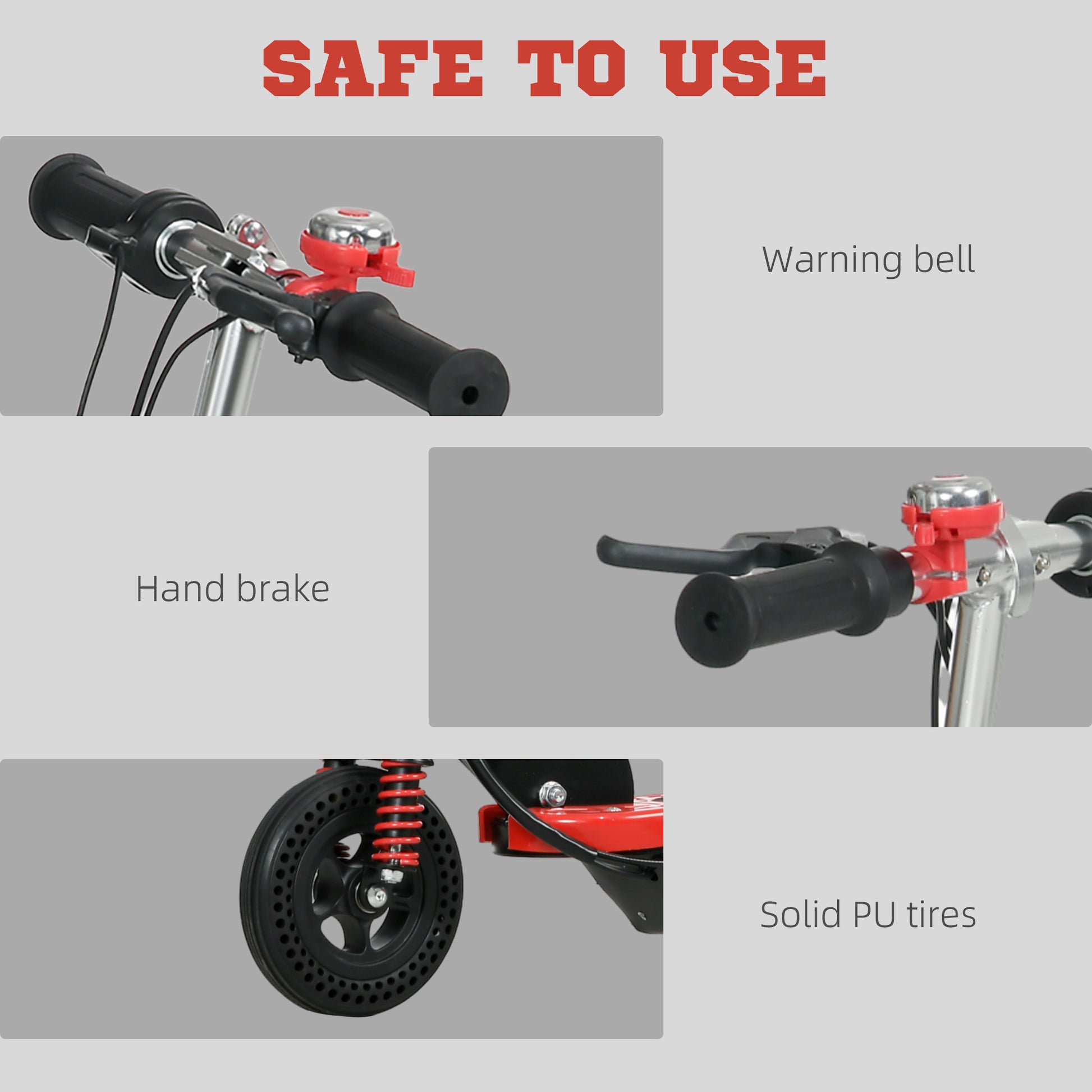 SAFE TO USE

Warning bell

Hand brake

Solid PU tires