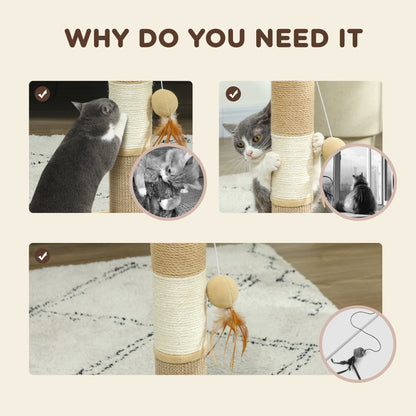 WHY DO YOU NEED IT