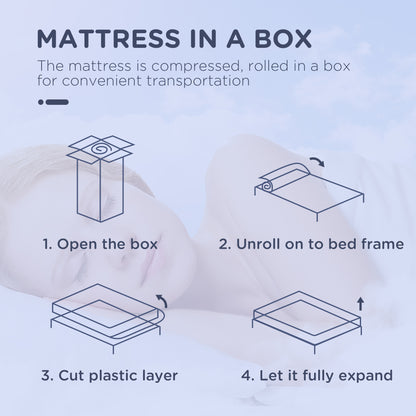 MATTRESS IN A BOX

The mattress is compressed, rolled in a box for convenient transportation

1. Open the box

2. Unroll on to bed frame

3. Cut plastic layer

4. Let it fully expand