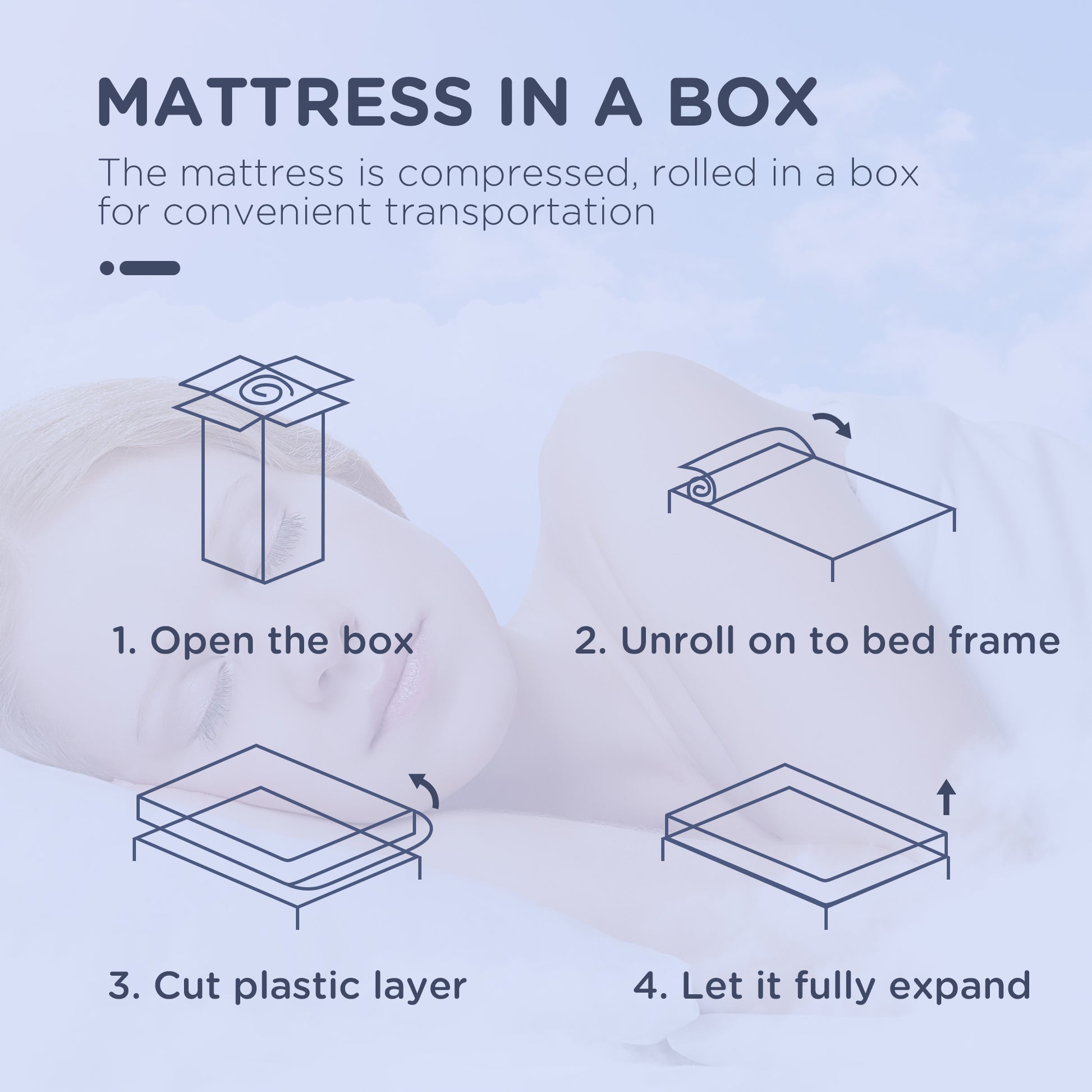 MATTRESS IN A BOX

The mattress is compressed, rolled in a box for convenient transportation

1. Open the box

2. Unroll on to bed frame

3. Cut plastic layer

4. Let it fully expand