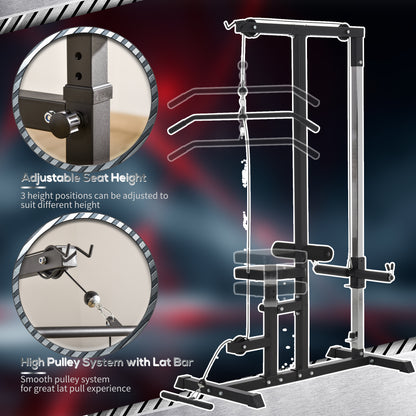 Adjustable Seat Height

3 height positions can be adjusted to suit different height

High Pulley System with Lat Bar

Smooth pulley system for great lat pull experience