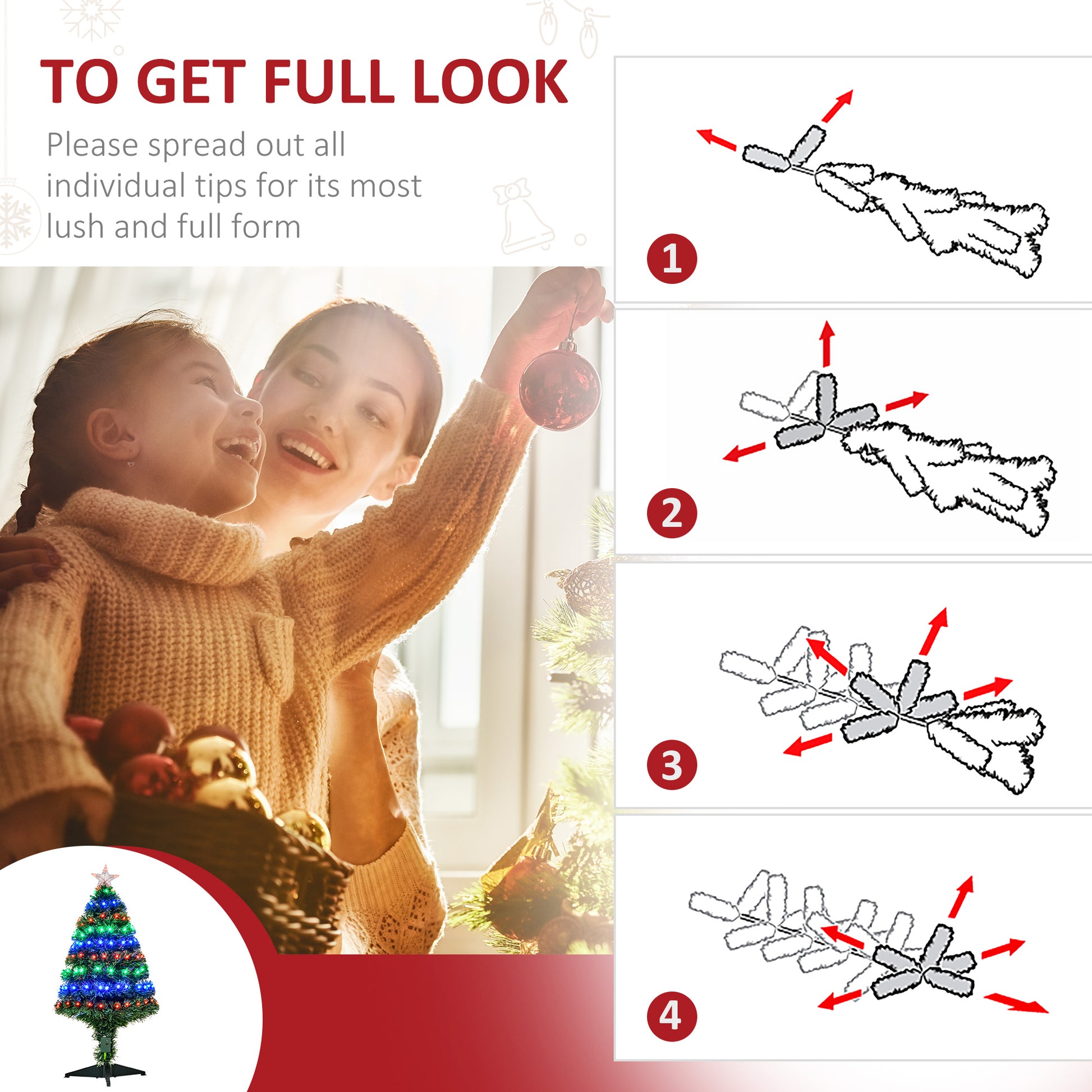 TO GET FULL LOOK

Please spread out all individual tips for its most lush and full form

1

2

3

4