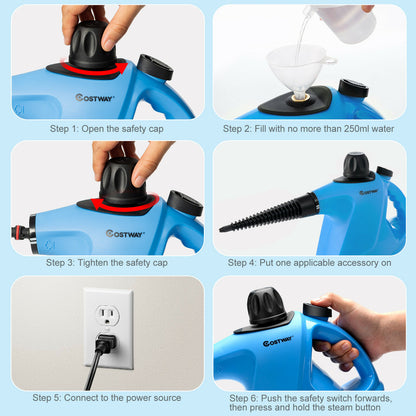 COSTWAY

Step 1: Open the safety cap

Step 2: Fill with no more than 250ml water

COSTWAY

Step 3: Tighten the safety cap

COSTWAY

Step 4: Put one applicable accessory on

Step 5: Connect to the power source

COSTWAY

Step 6: Push the safety switch forwards, then press and hold the steam button