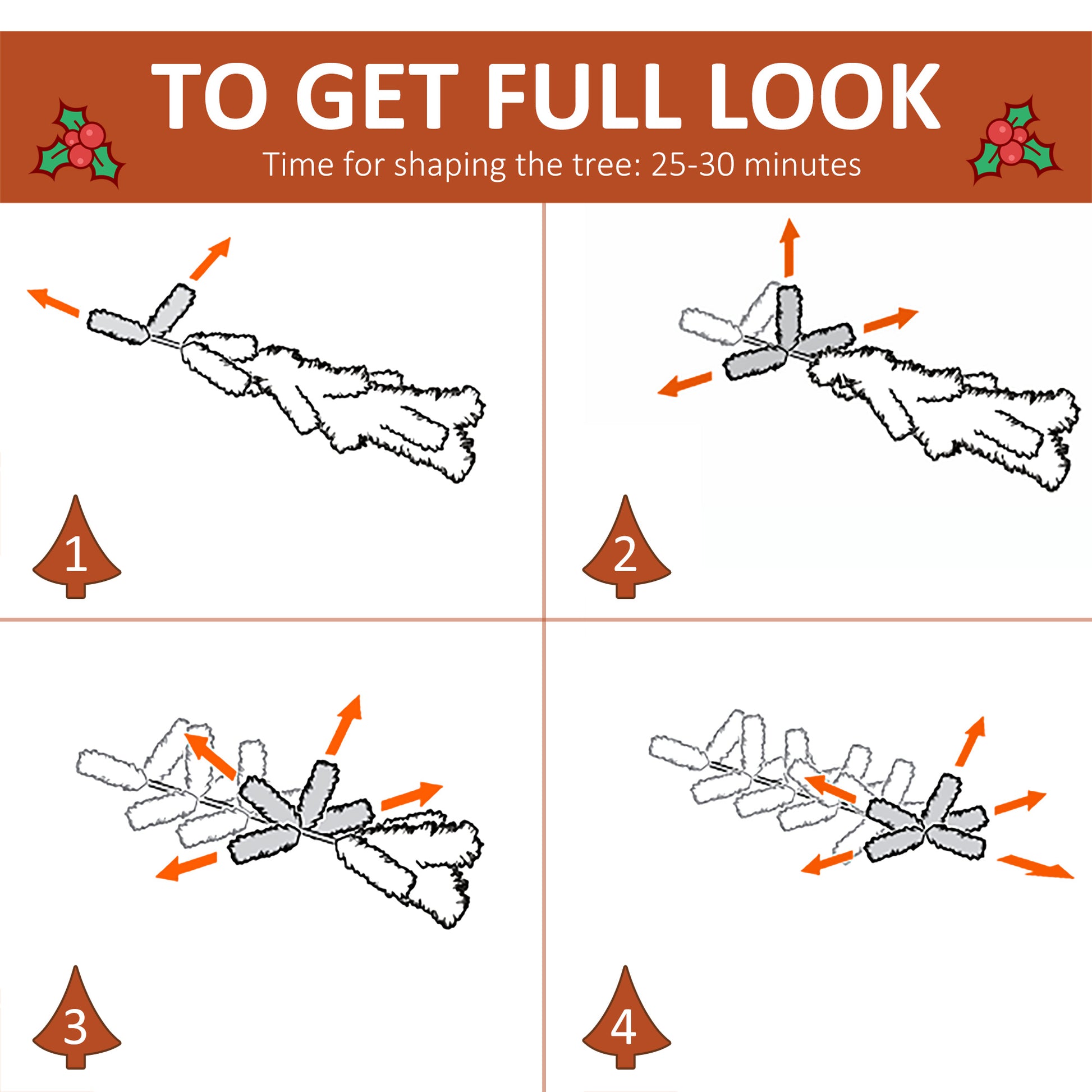 TO GET FULL LOOK

Time for shaping the tree: 25-30 minutes

1

2

3

4