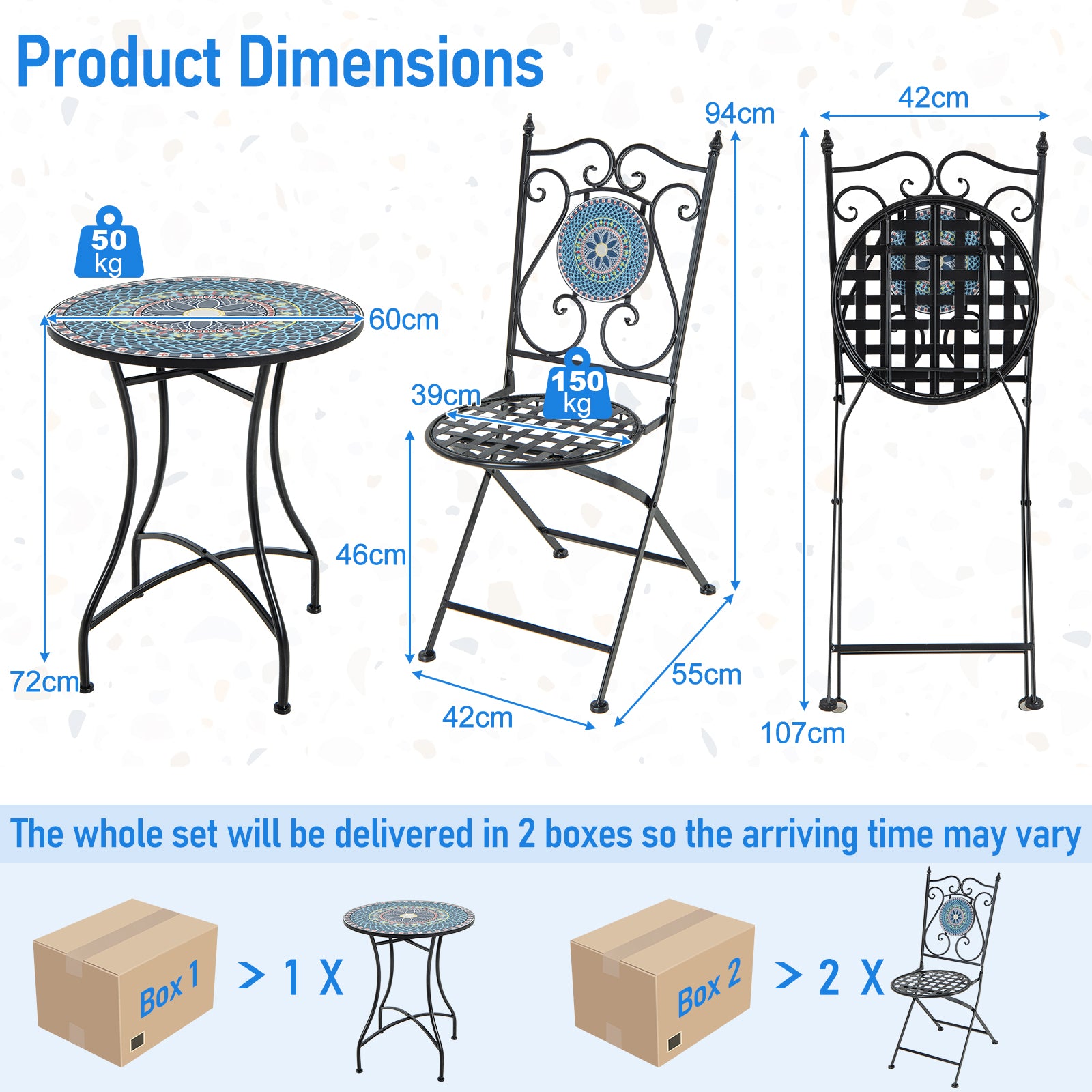 Product Dimensions

50 kg

60cm

72cm

94cm

39cm

150 kg

46cm

42cm

55cm

42cm

107cm

The whole set will be delivered in 2 boxes so the arriving time may vary

Box 1 > 1 X

Box 2 > 2 X